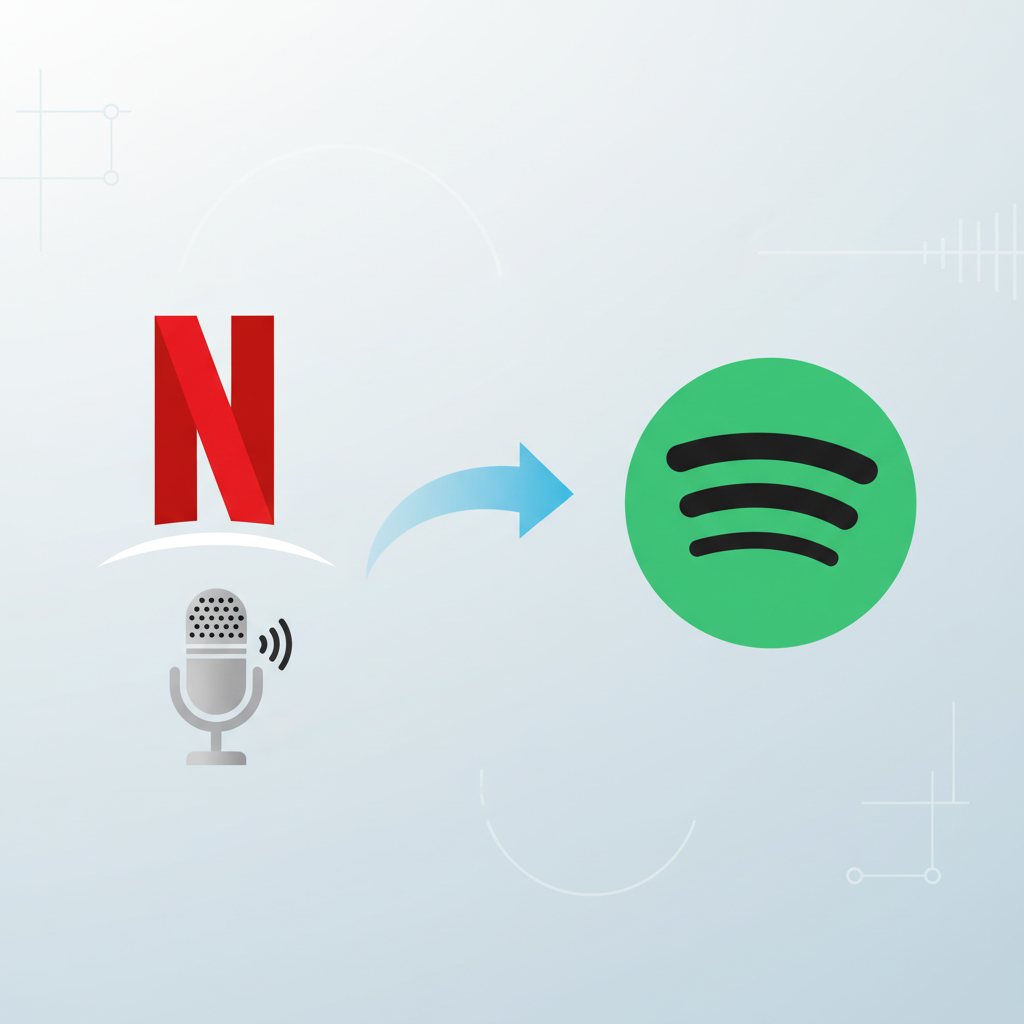 N