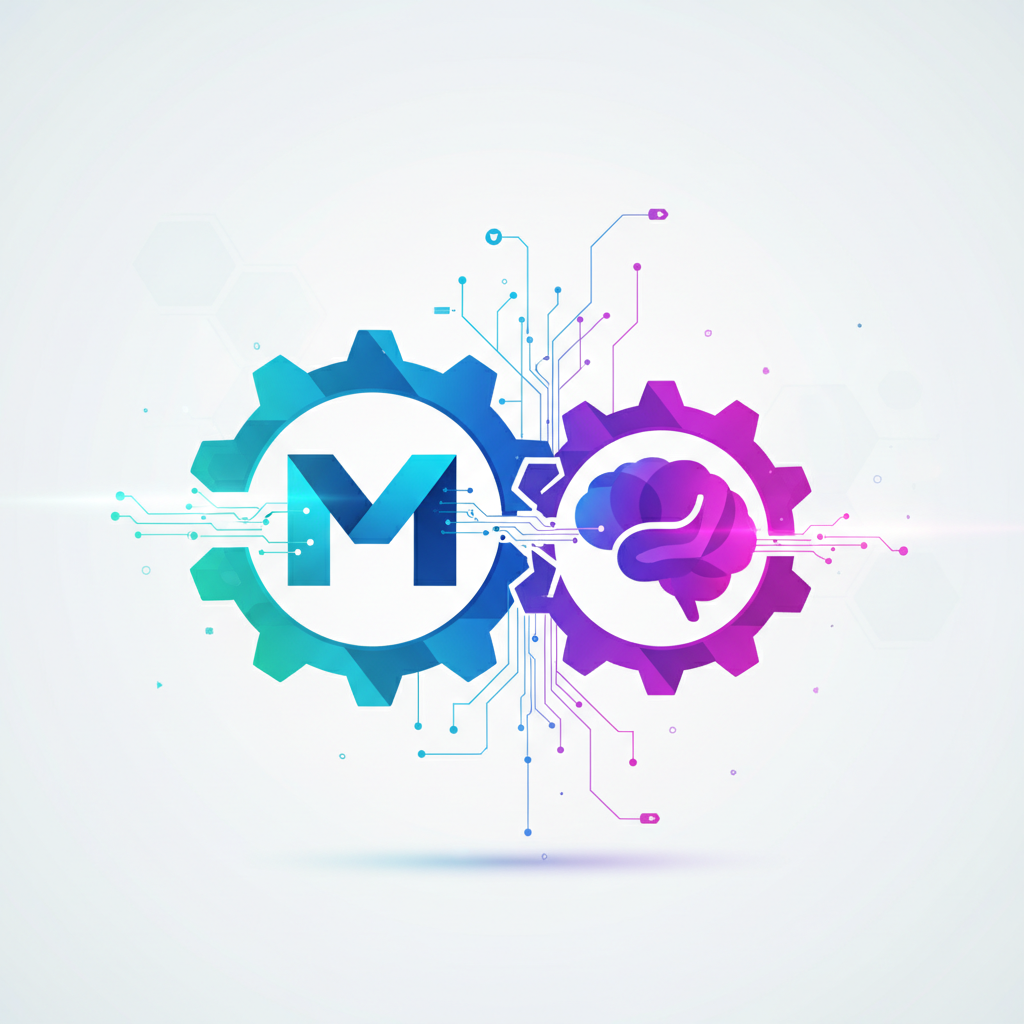 M