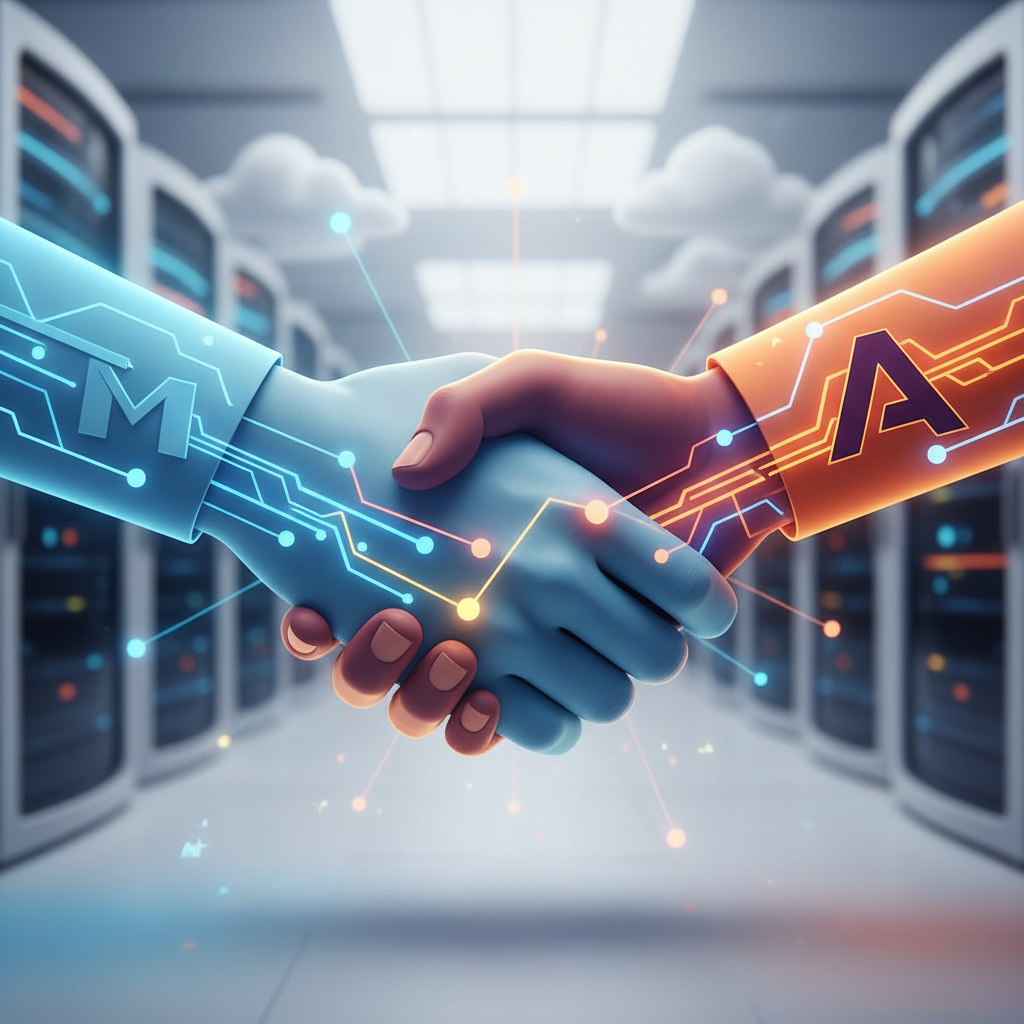 M
A