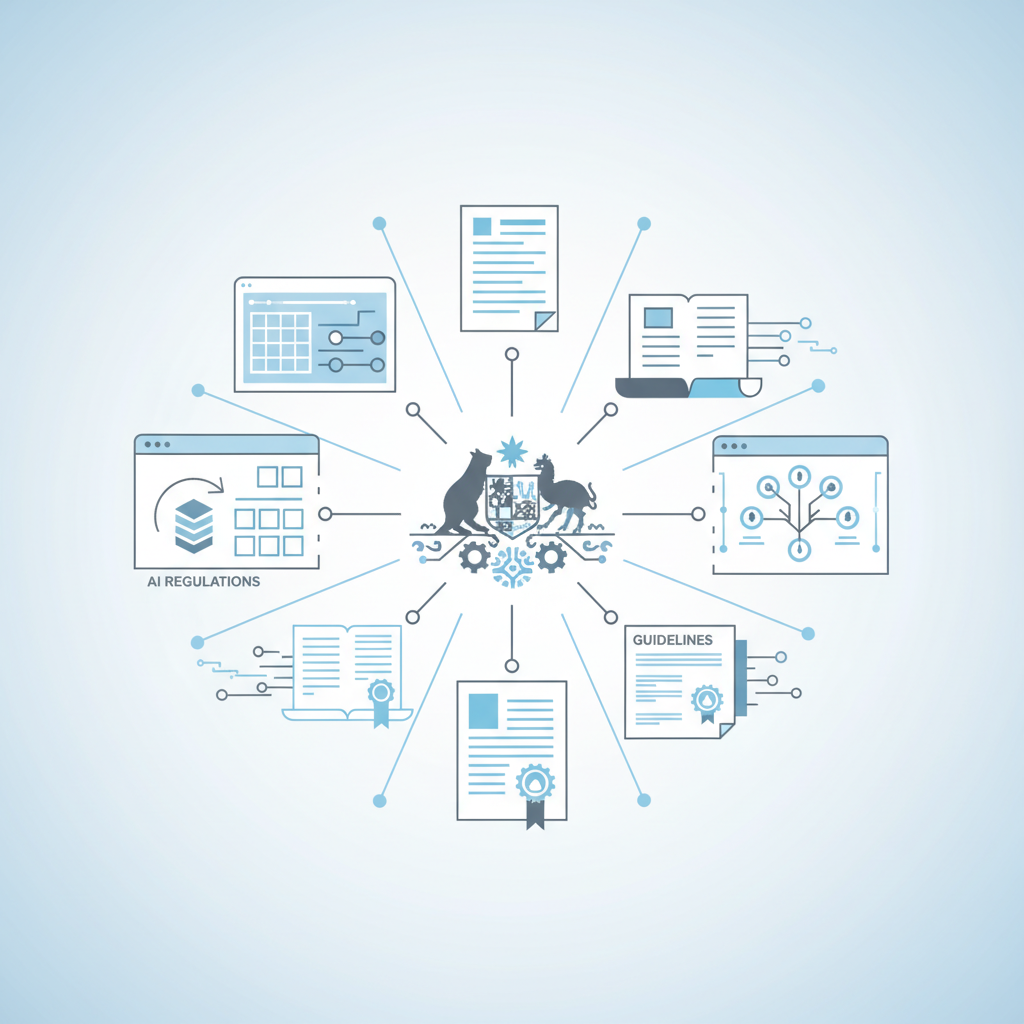 AI REGULATIONS

GUIDELINES