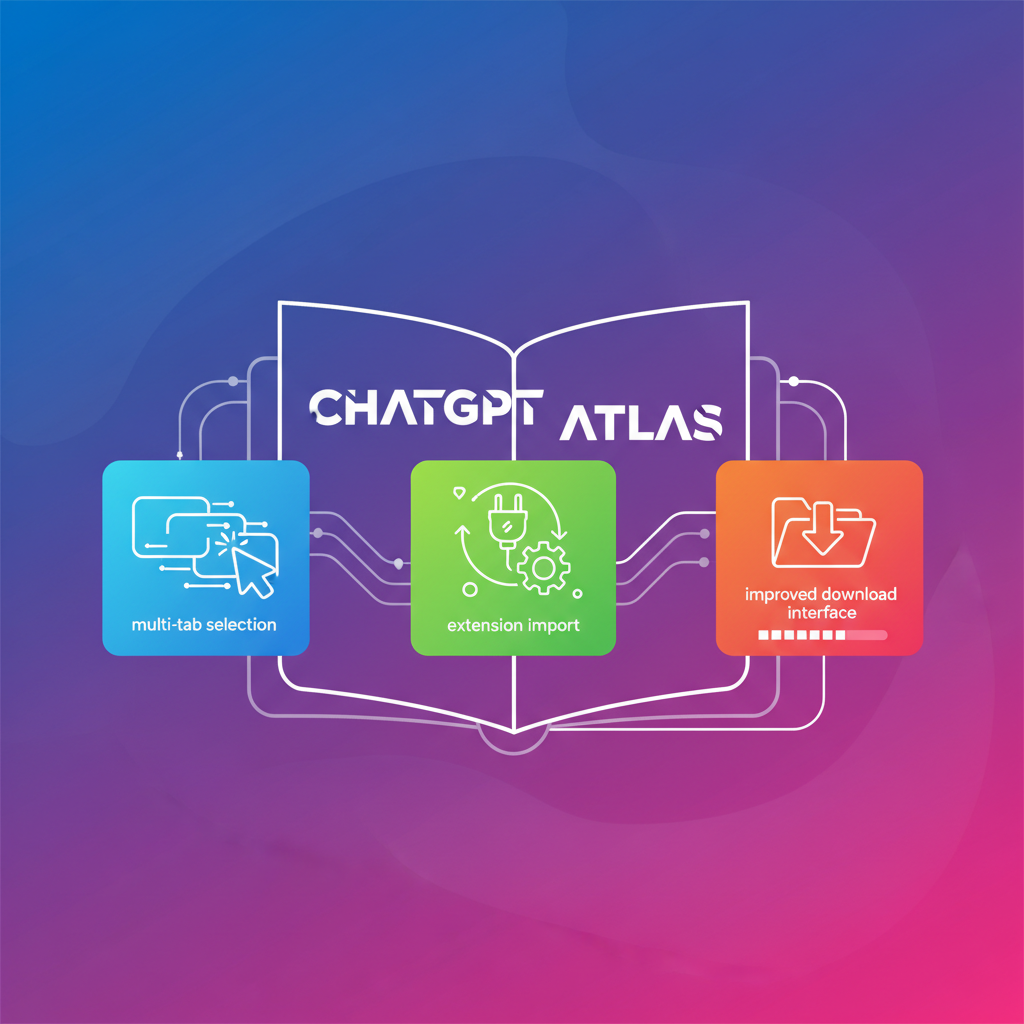 CHATGPT ATLAS

multi-tab selection

extension import

improved download interface