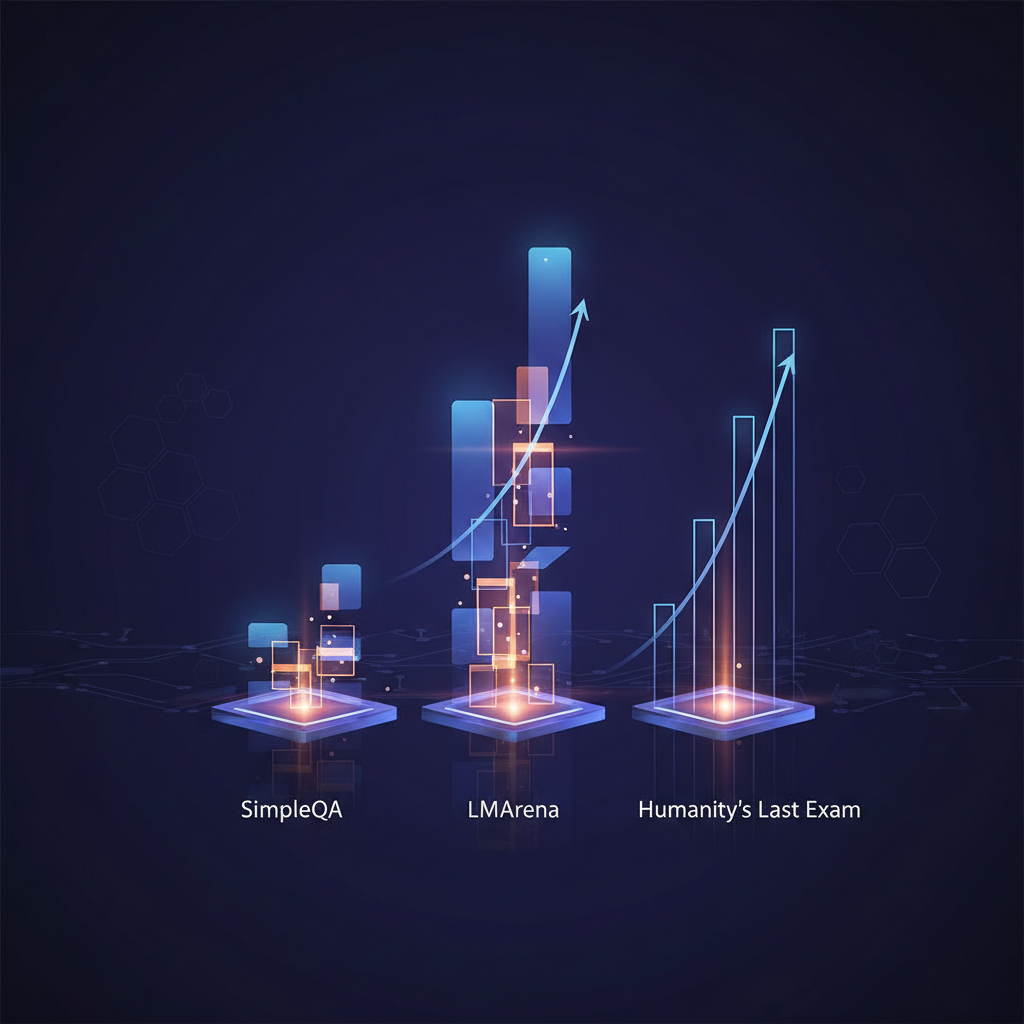 SimpleQA

LMArena

Humanity's Last Exam