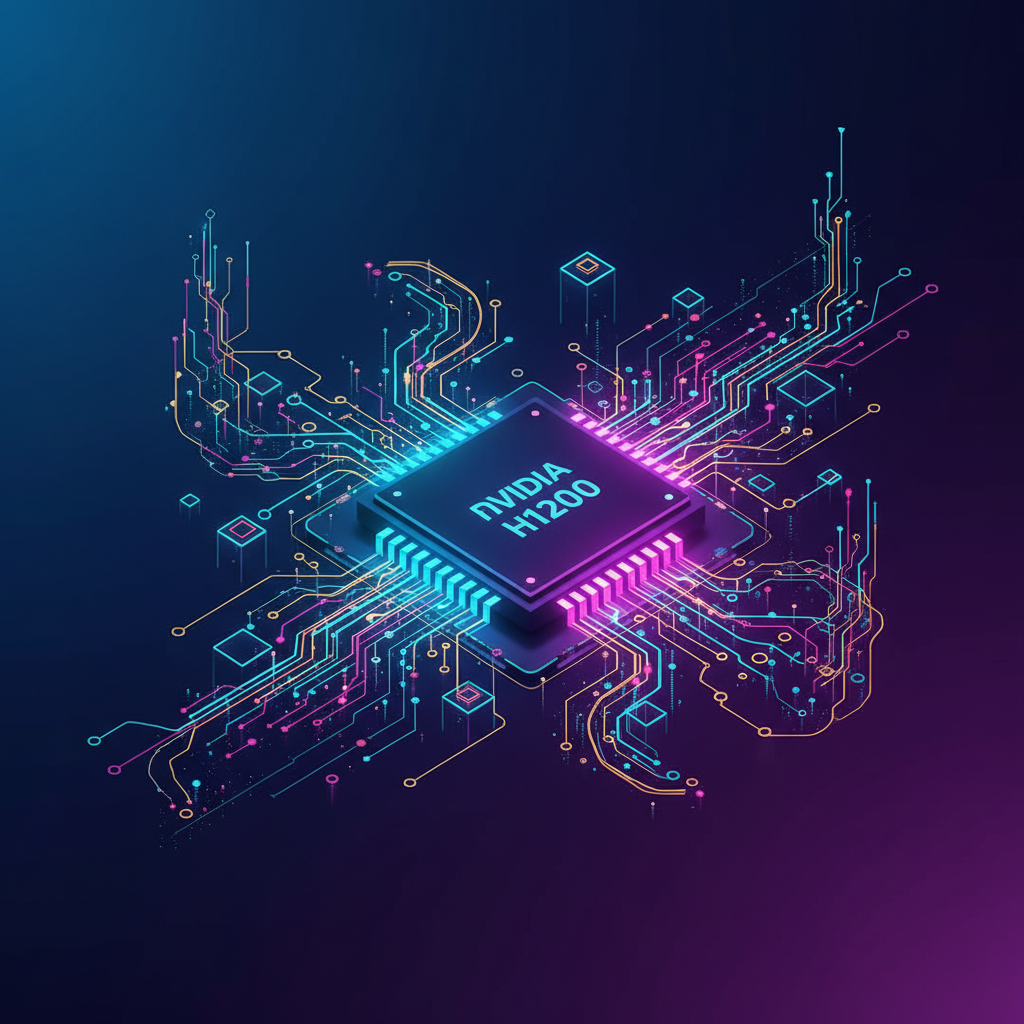 NVIDIA
H1200