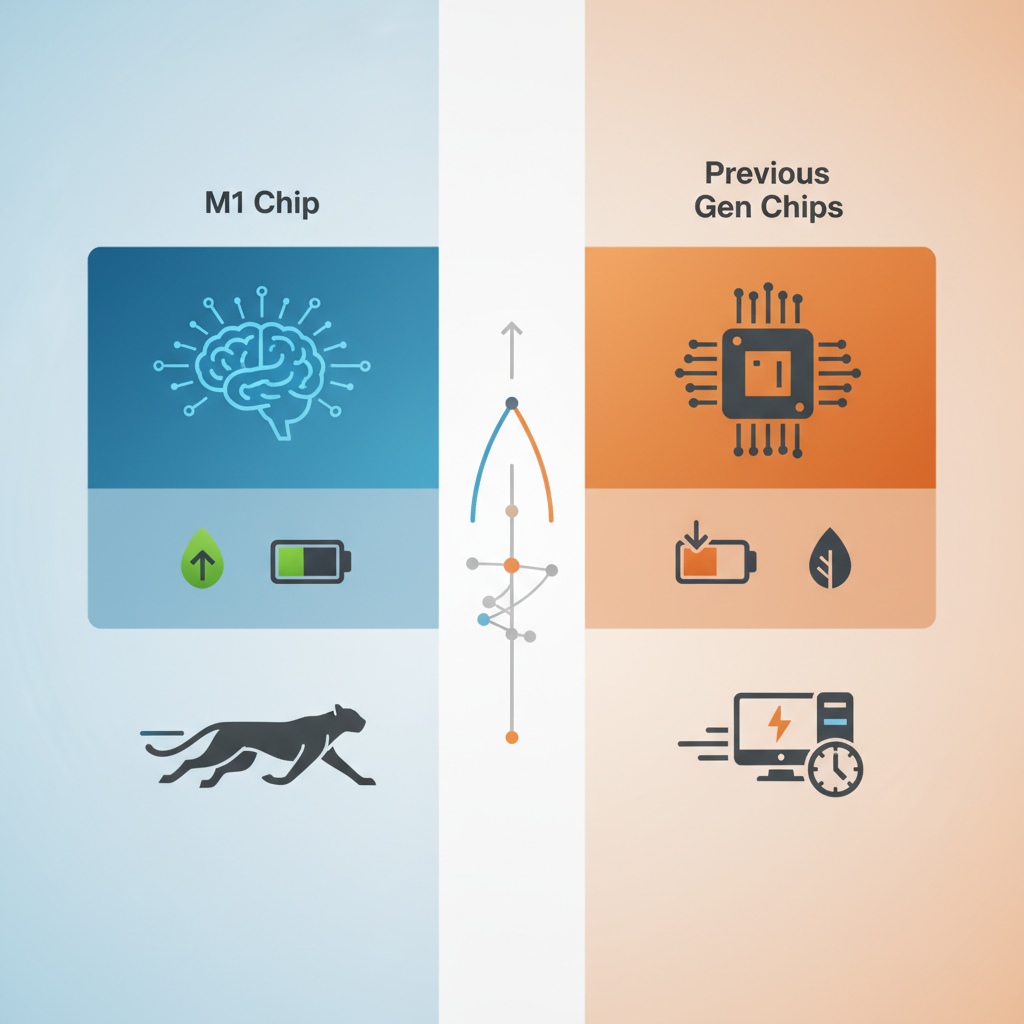 M1 Chip

Previous Gen Chips