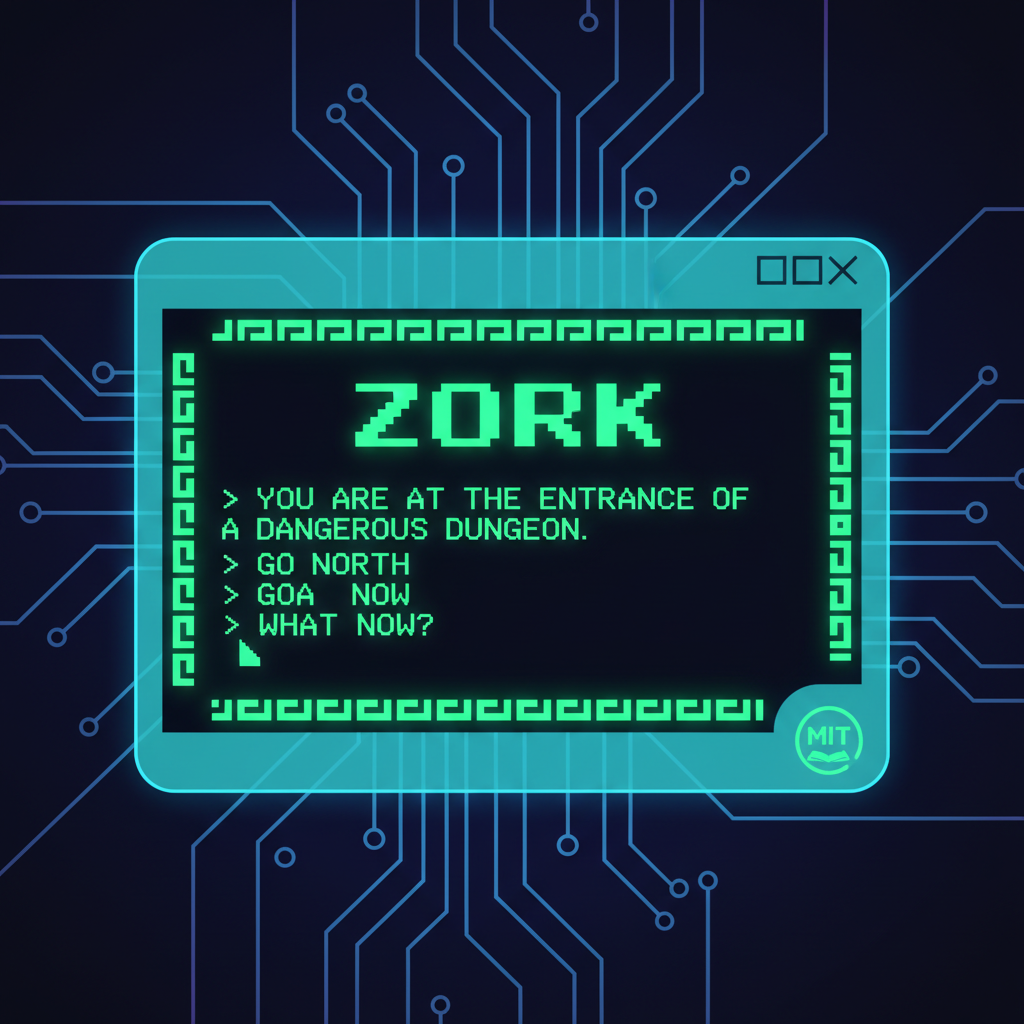 ZORK

> YOU ARE AT THE ENTRANCE OF A DANGEROUS DUNGEON.
> GO NORTH
> GOA NOW
> WHAT NOW?

MIT