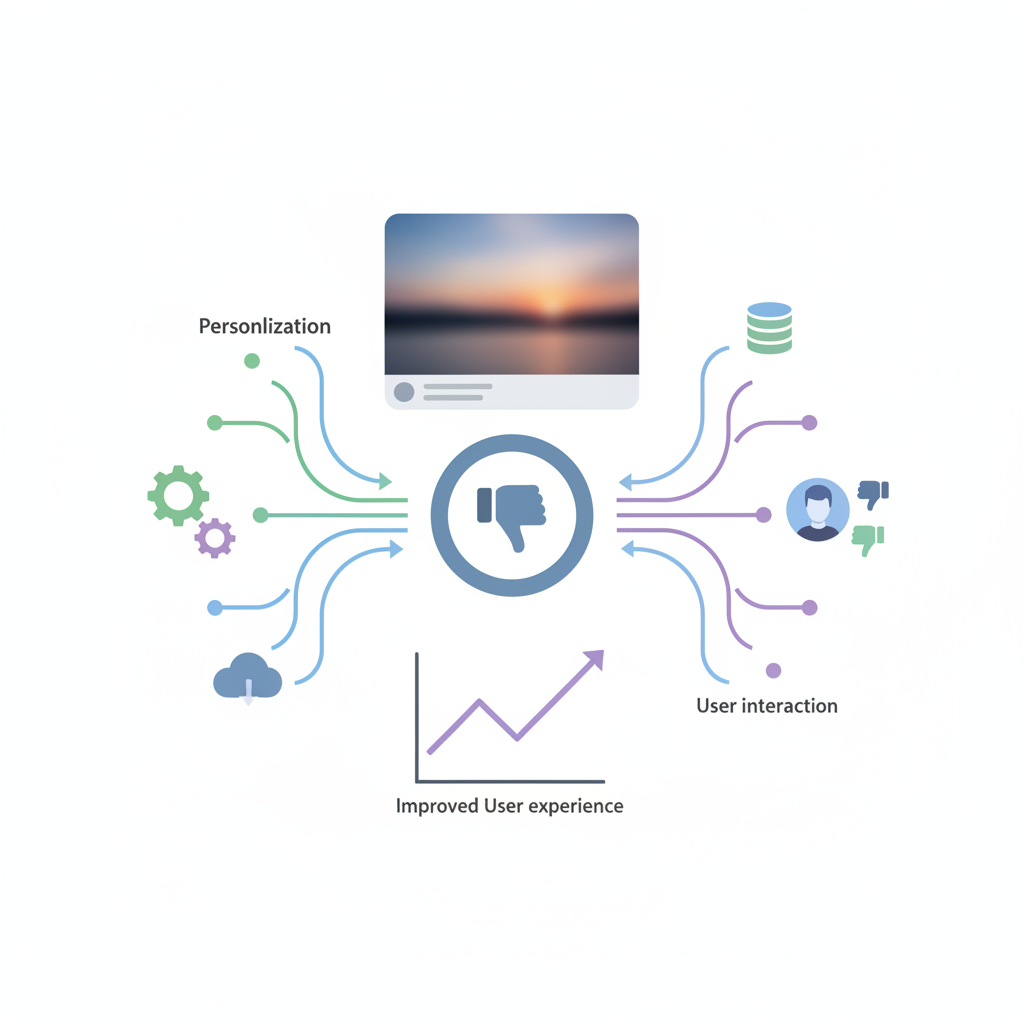 Personlization

User interaction

Improved User experience