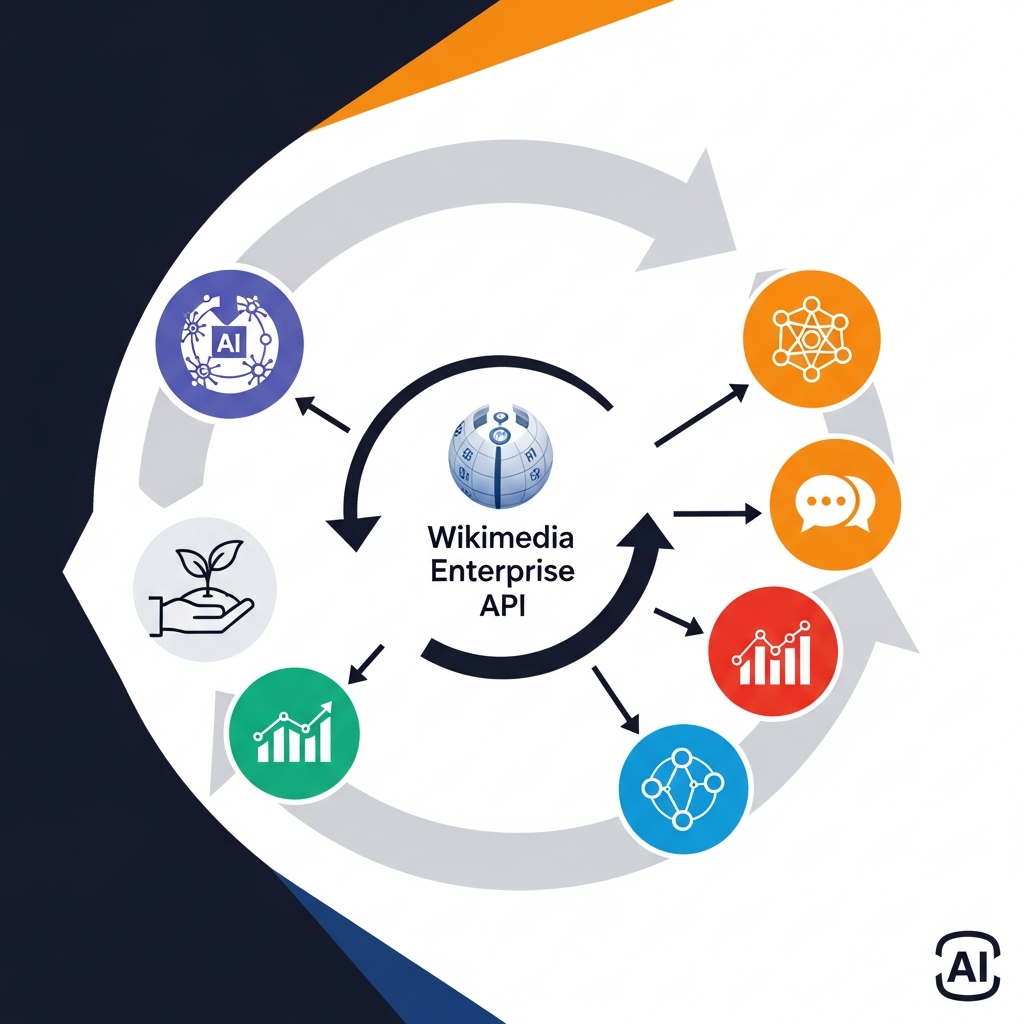 AI

Wikimedia Enterprise API

AI