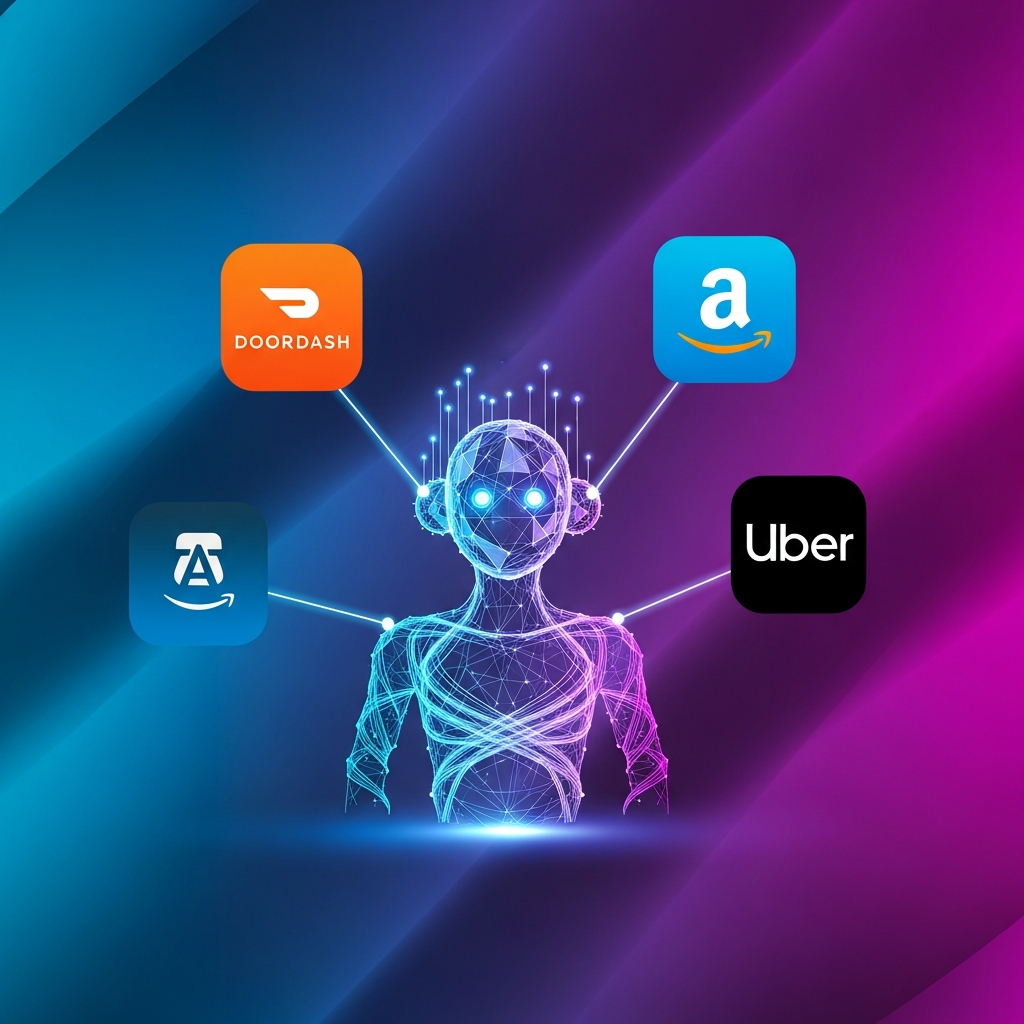 DOORDASH

a

A

Uber