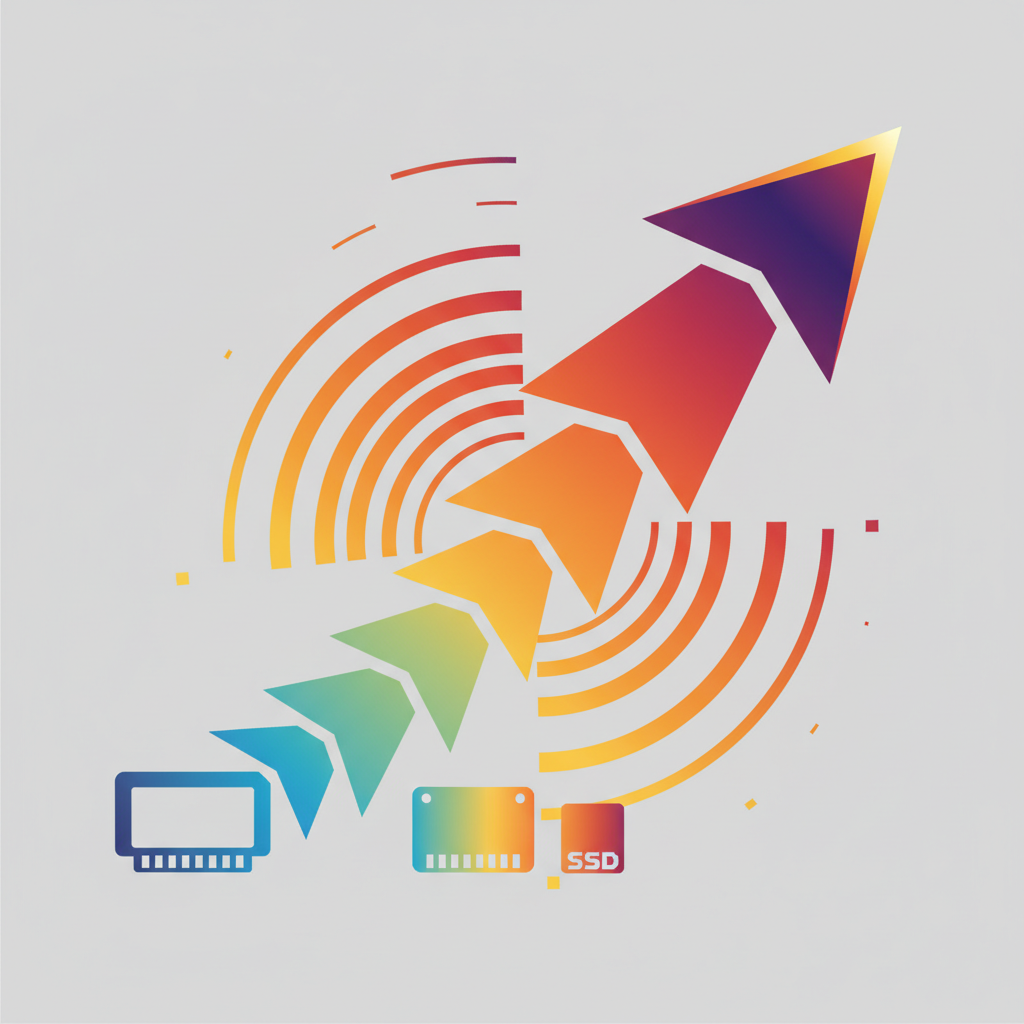 SSD