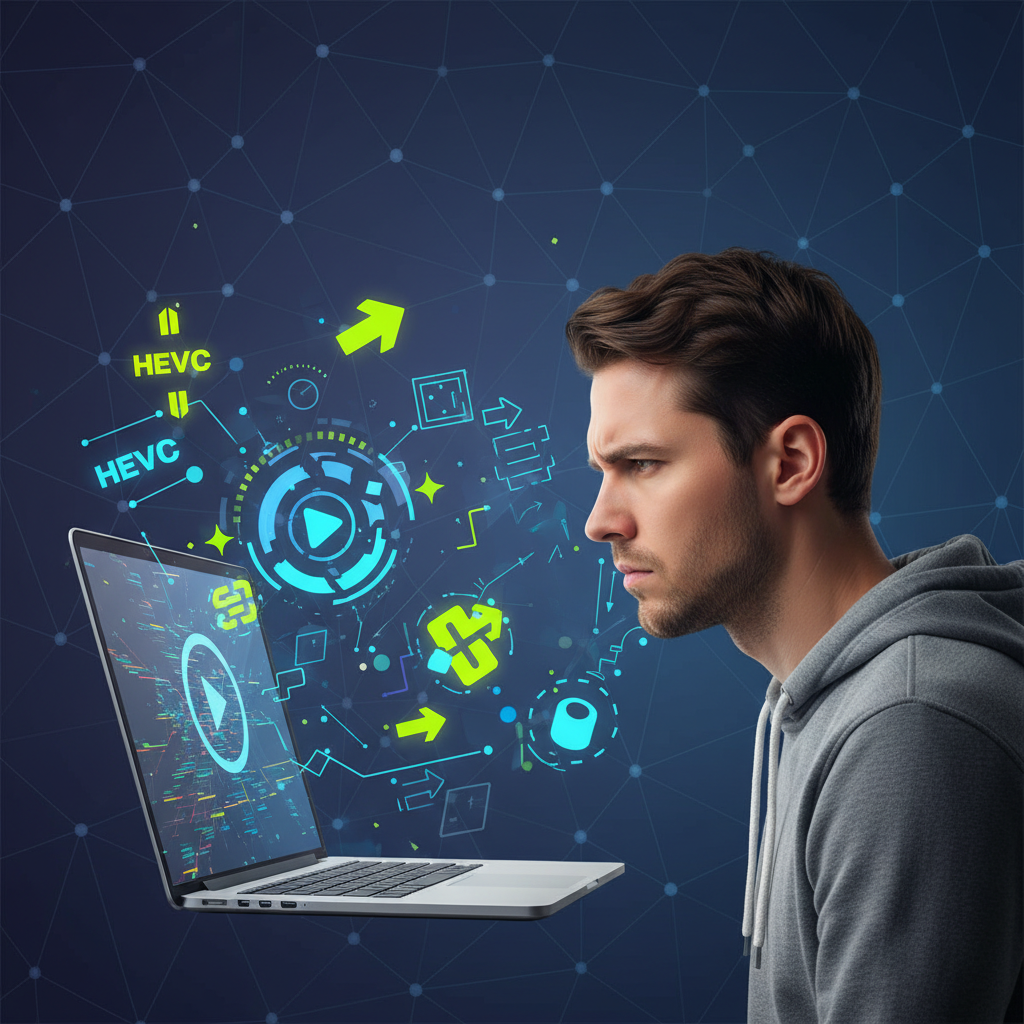 HEVC
HEVC