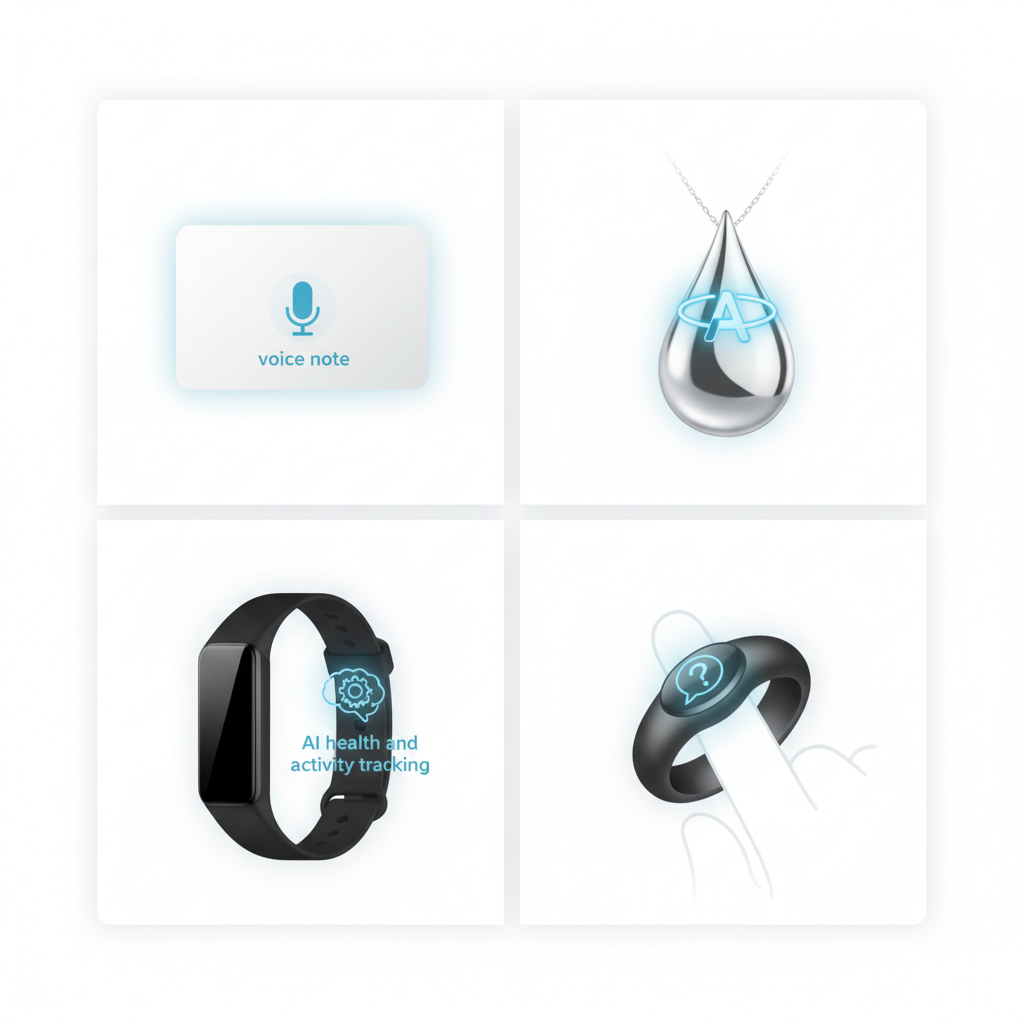 voice note

A

AI health and activity tracking

?