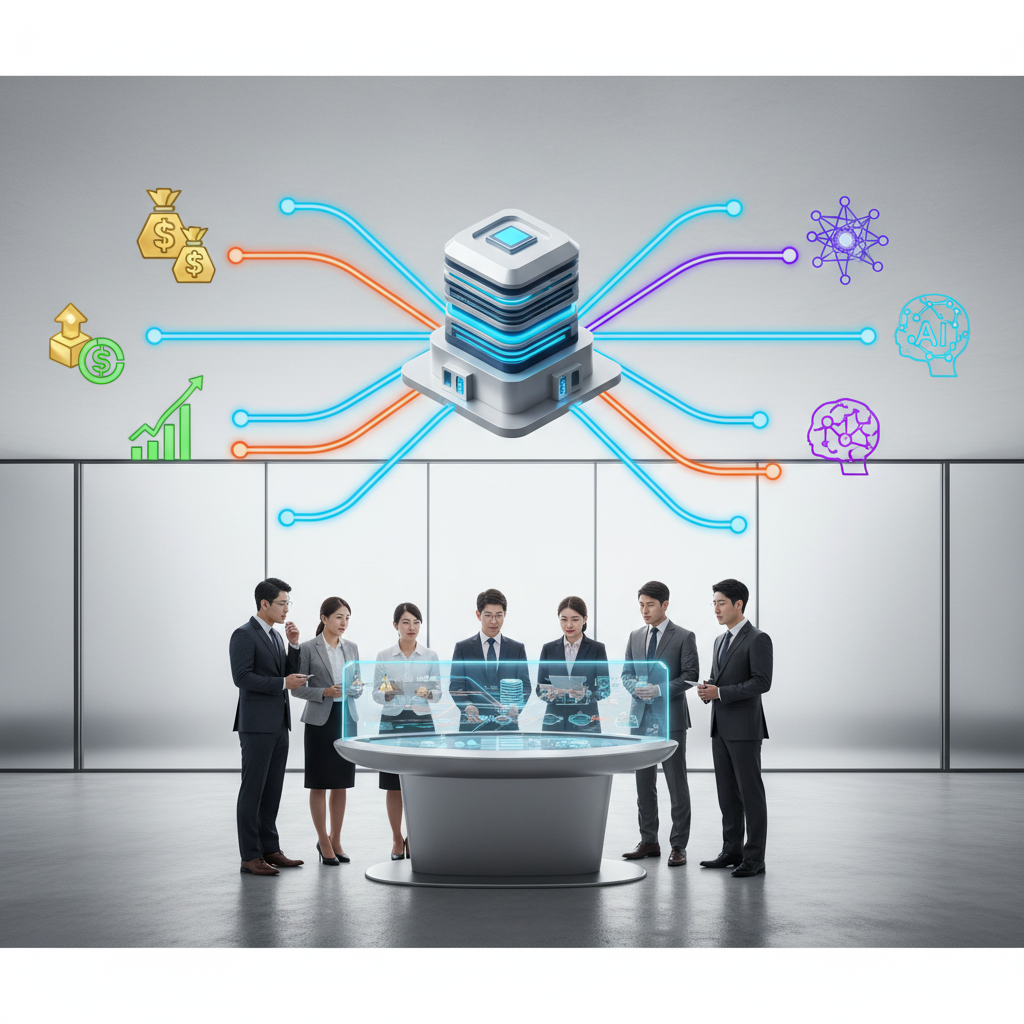 $
$
$
AI