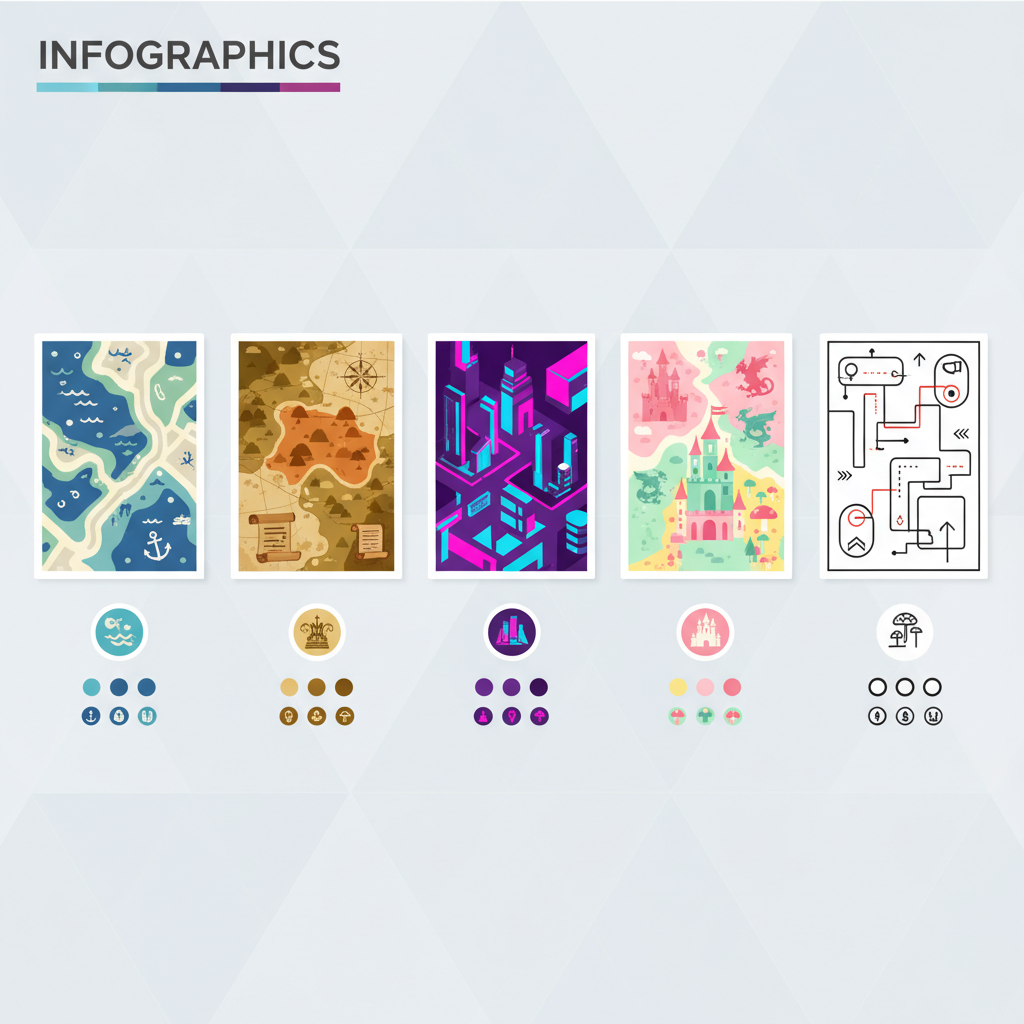 INFOGRAPHICS