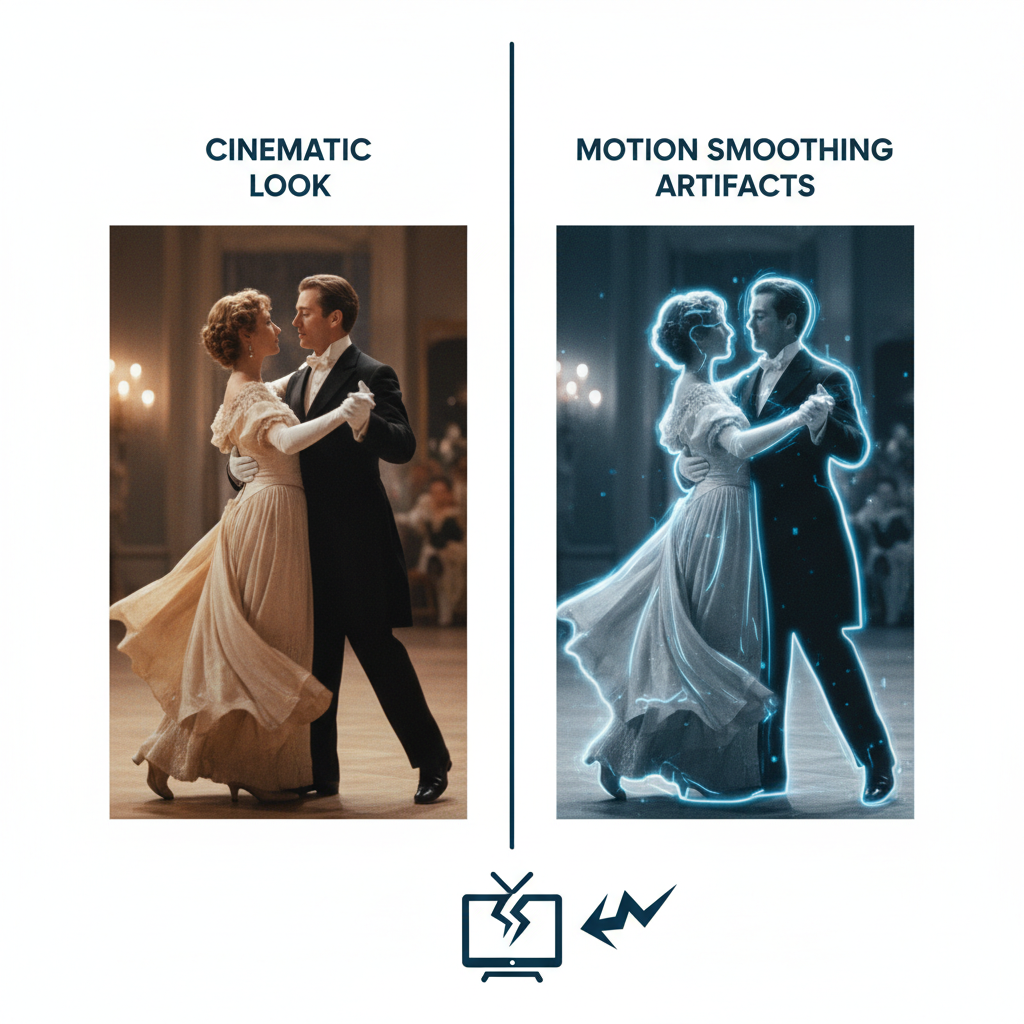 CINEMATIC LOOK

MOTION SMOOTHING ARTIFACTS