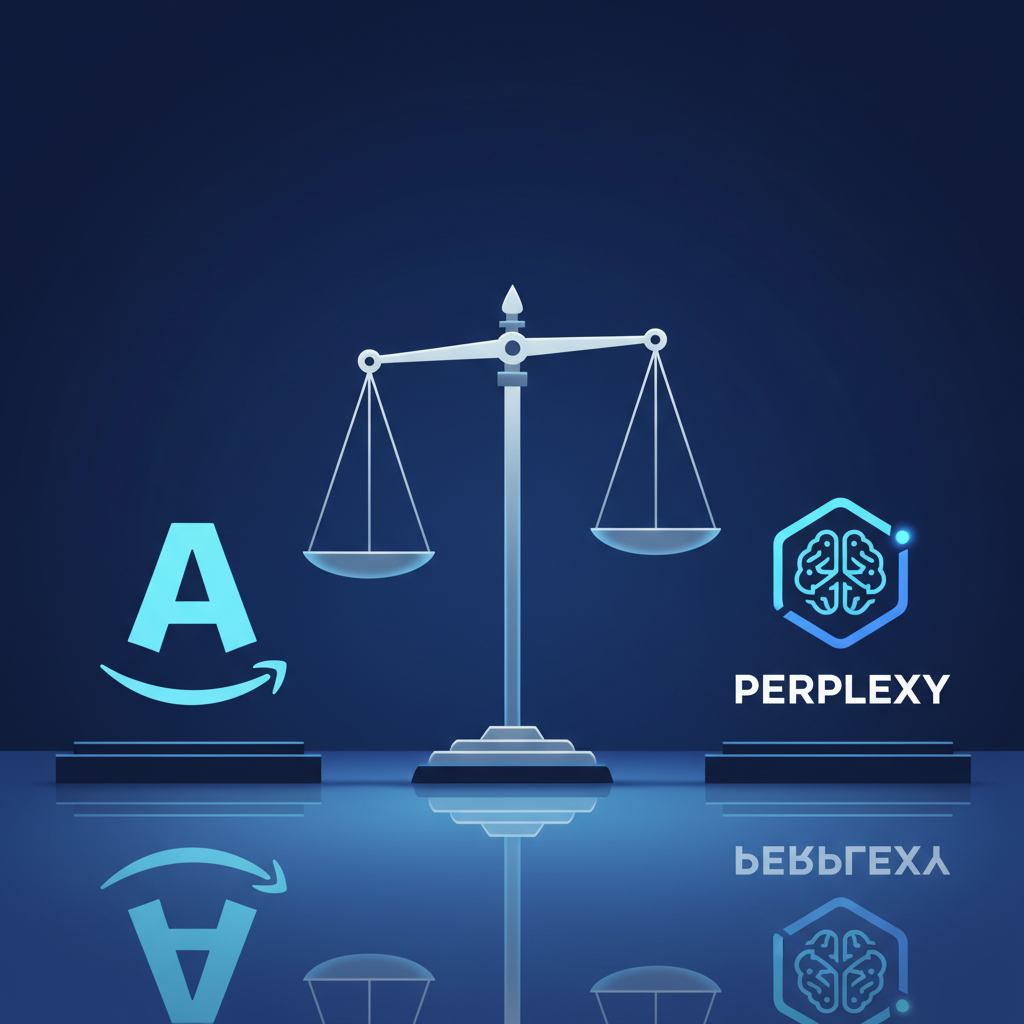 A

PERPLEXY