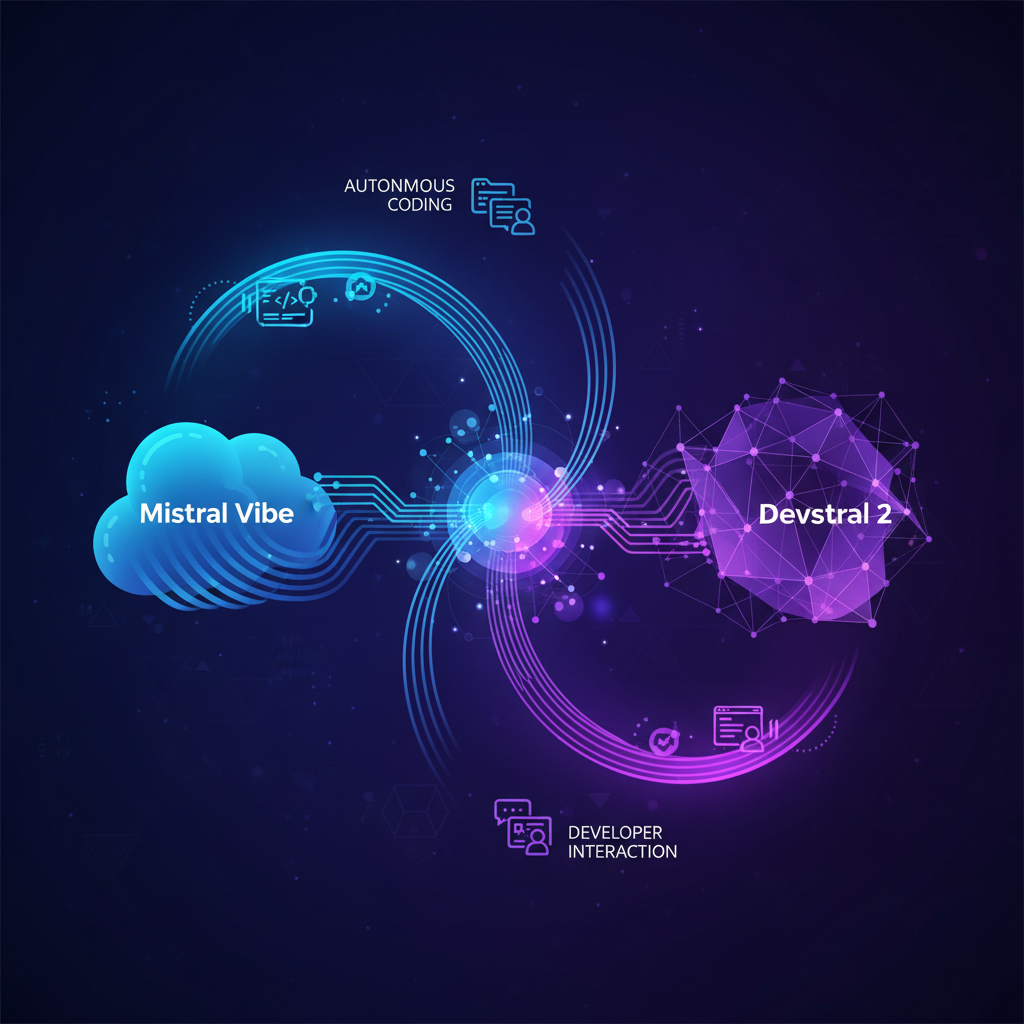 AUTONMOUS CODING

Mistral Vibe

Devstral 2

DEVELOPER INTERACTION