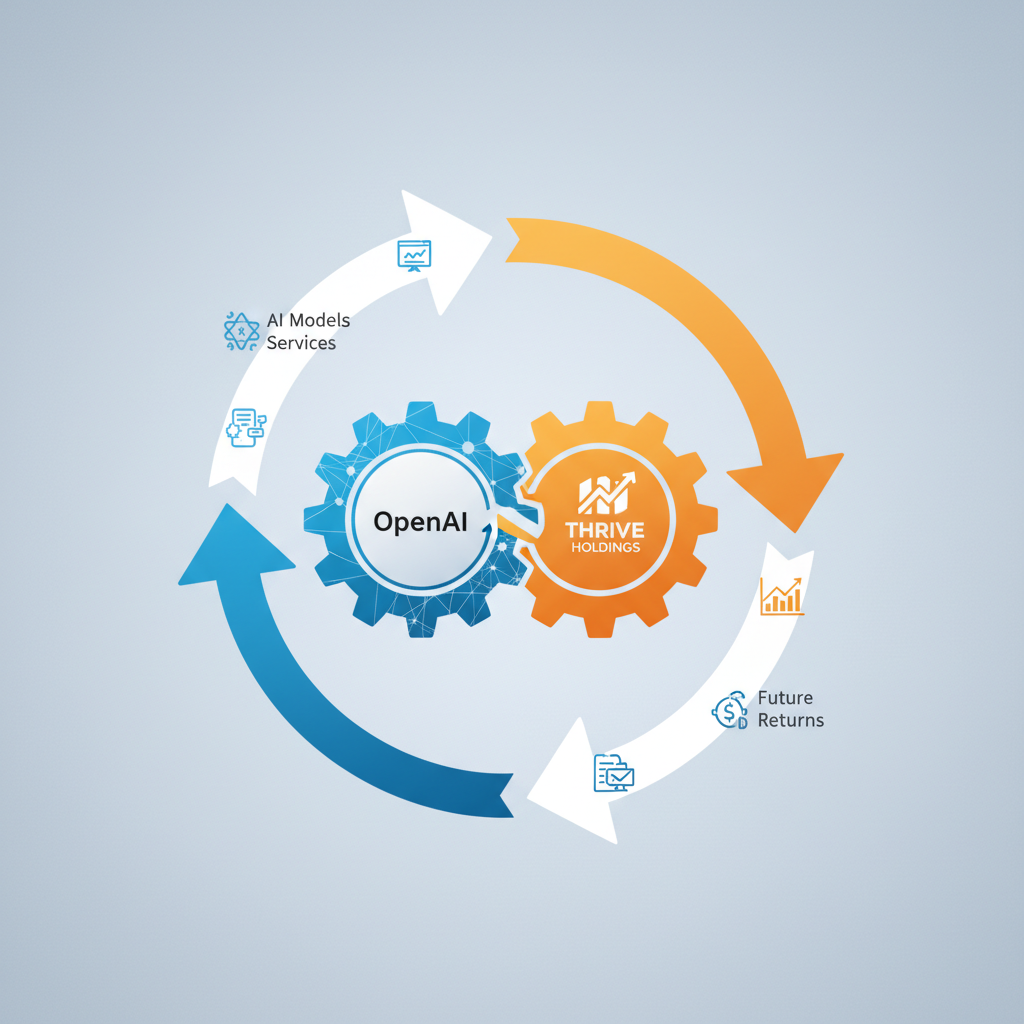 AI Models
Services

OpenAI

THRIVE
HOLDINGS

Future
Returns