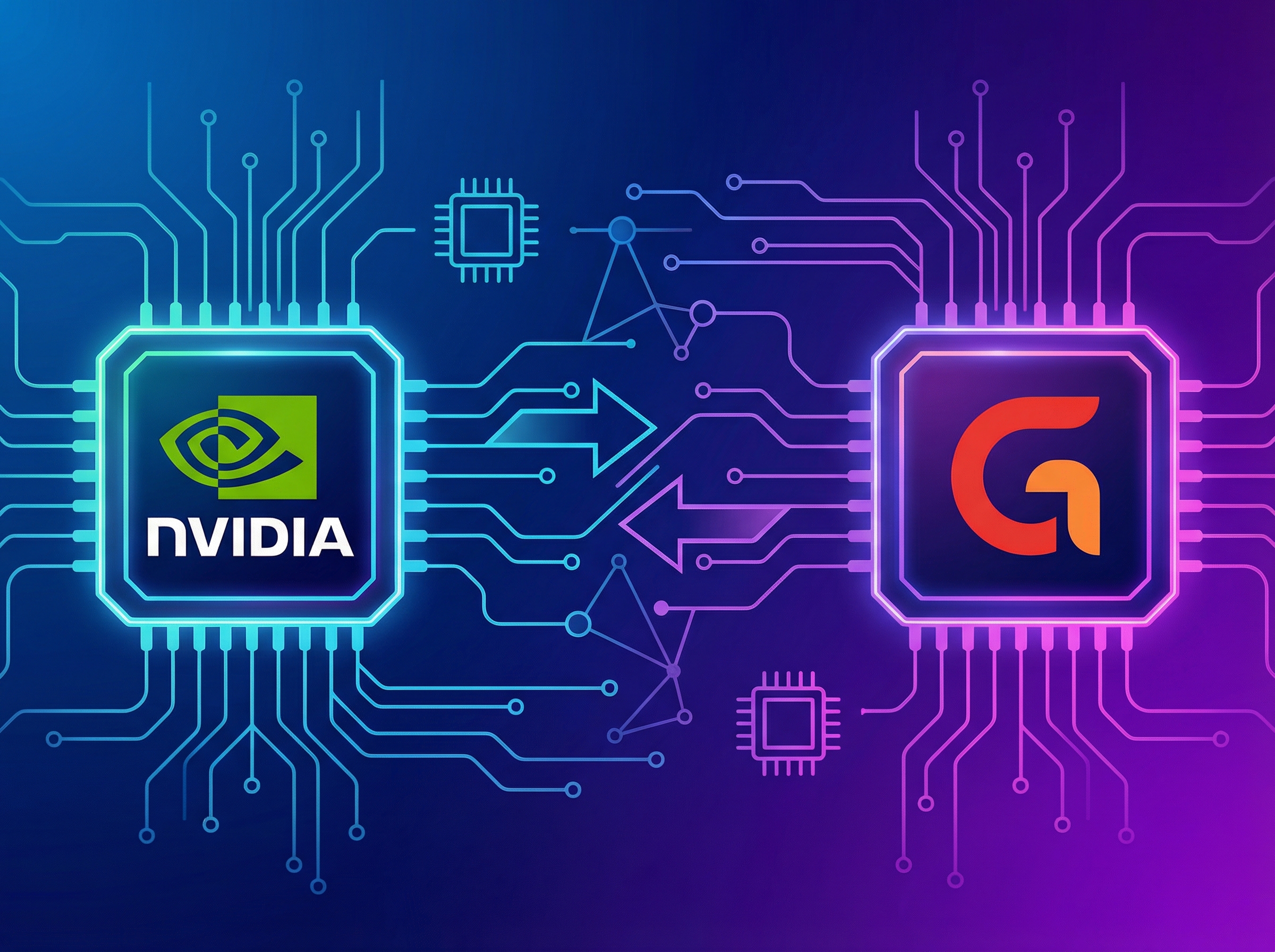 NVIDIA