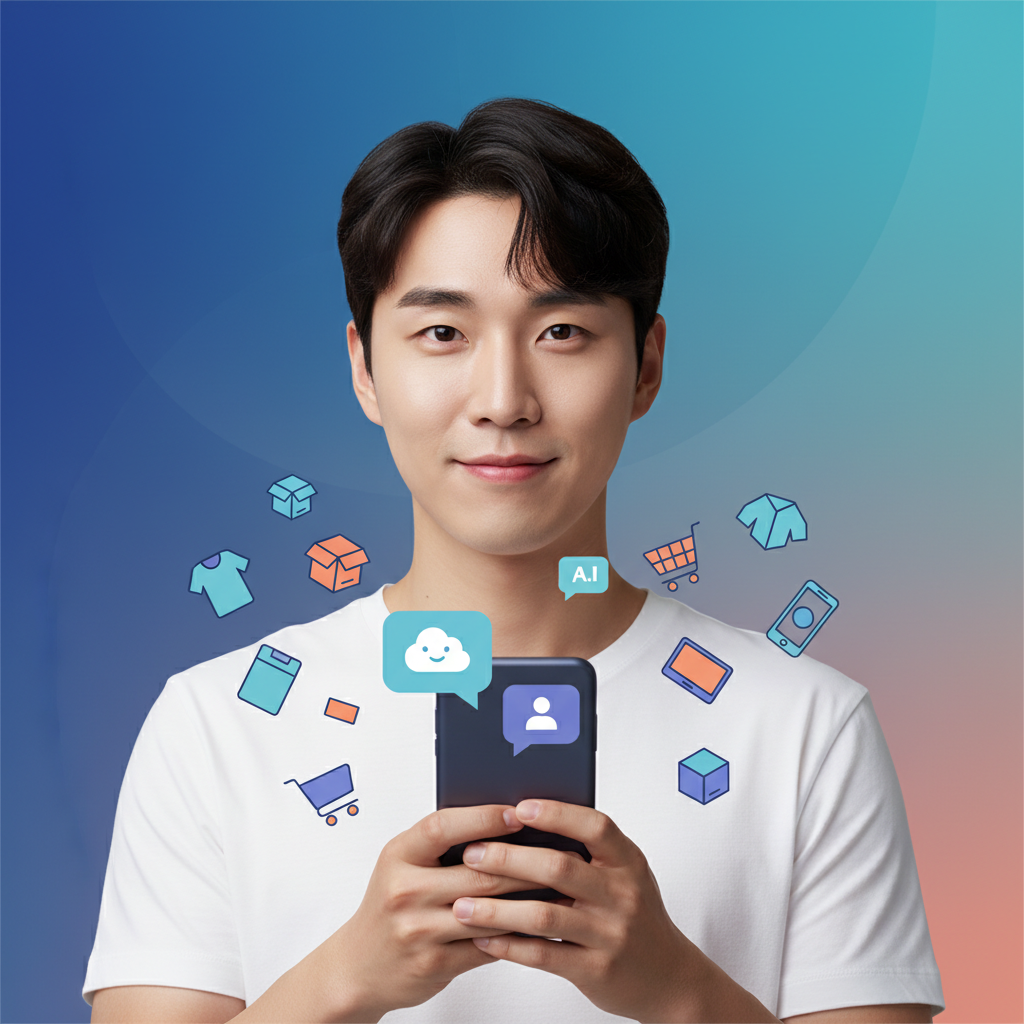 A.I