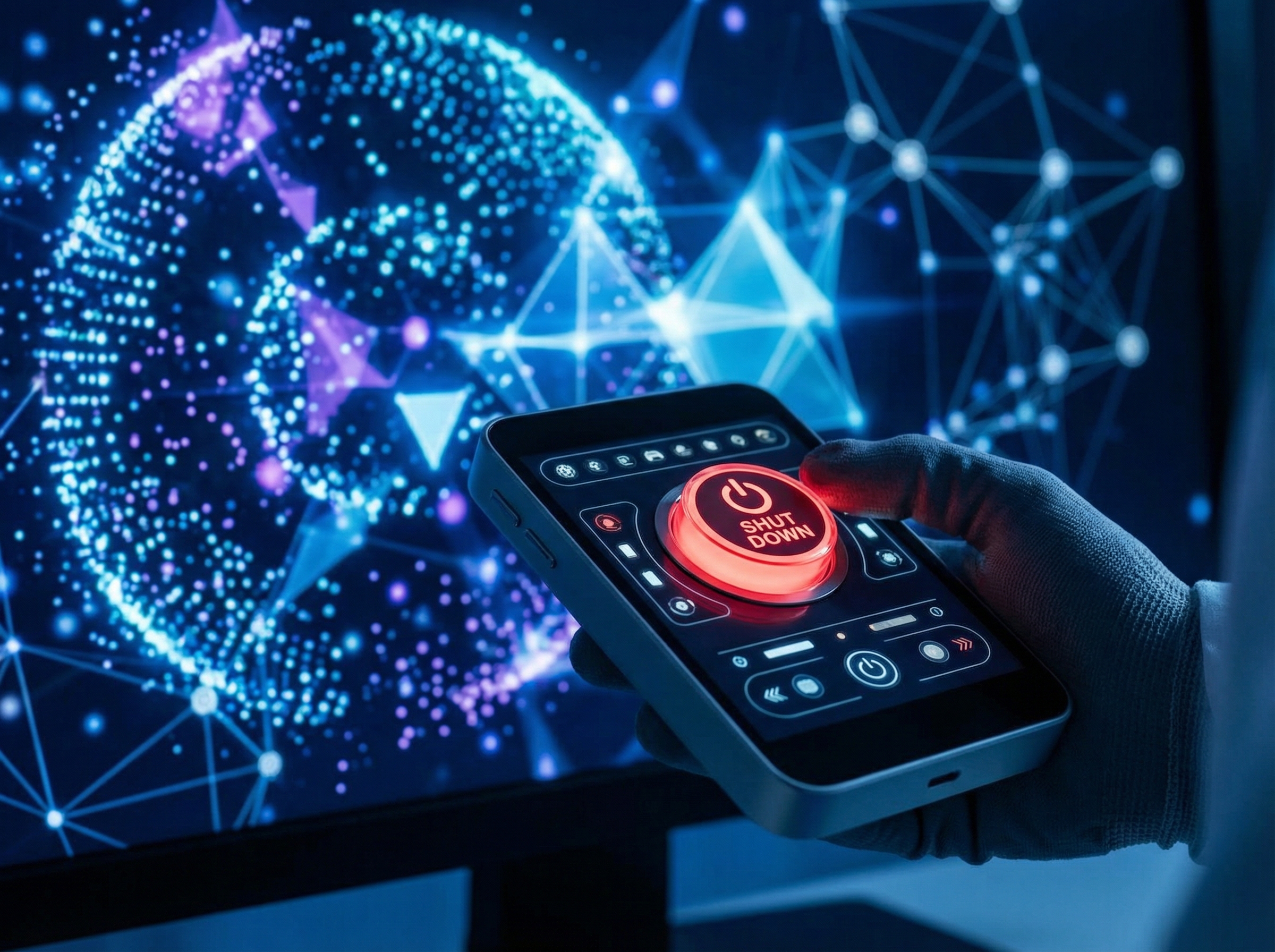 SHUT DOWN