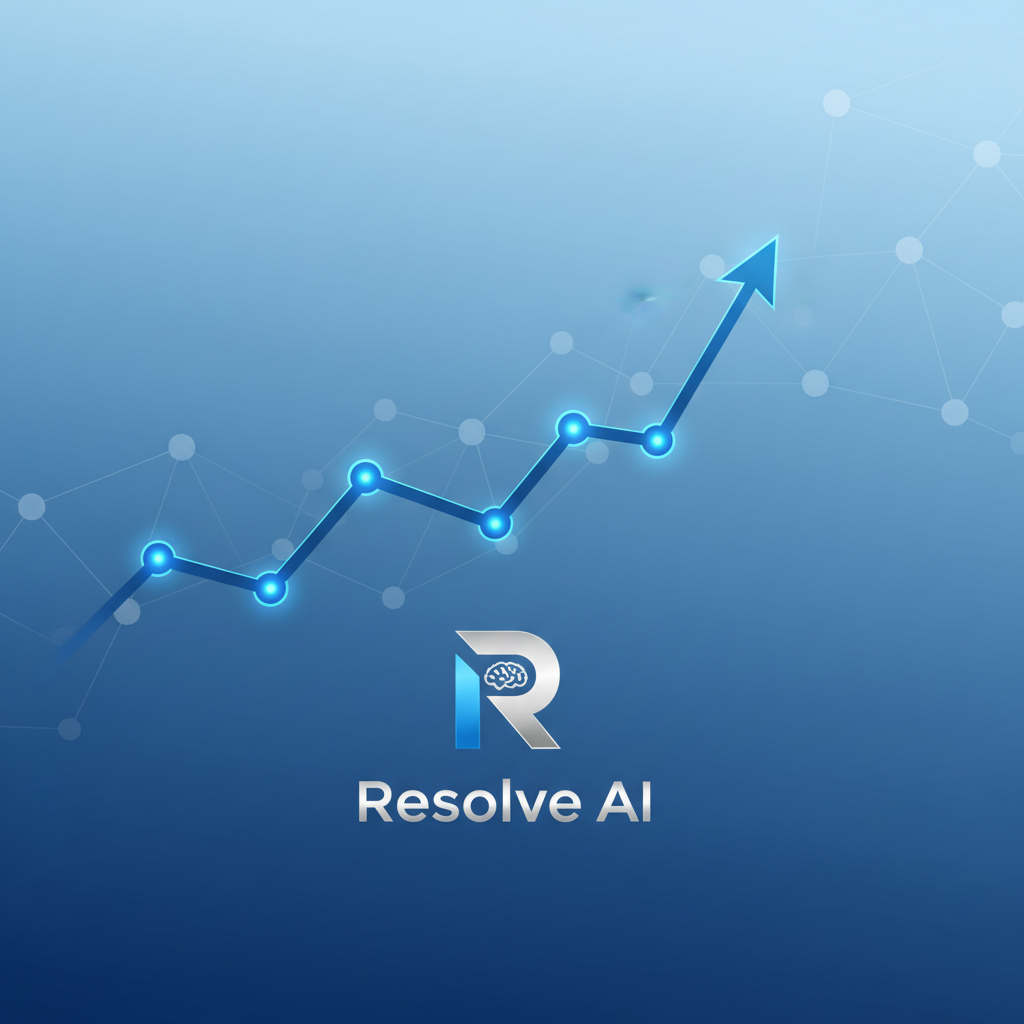 R

Resolve AI