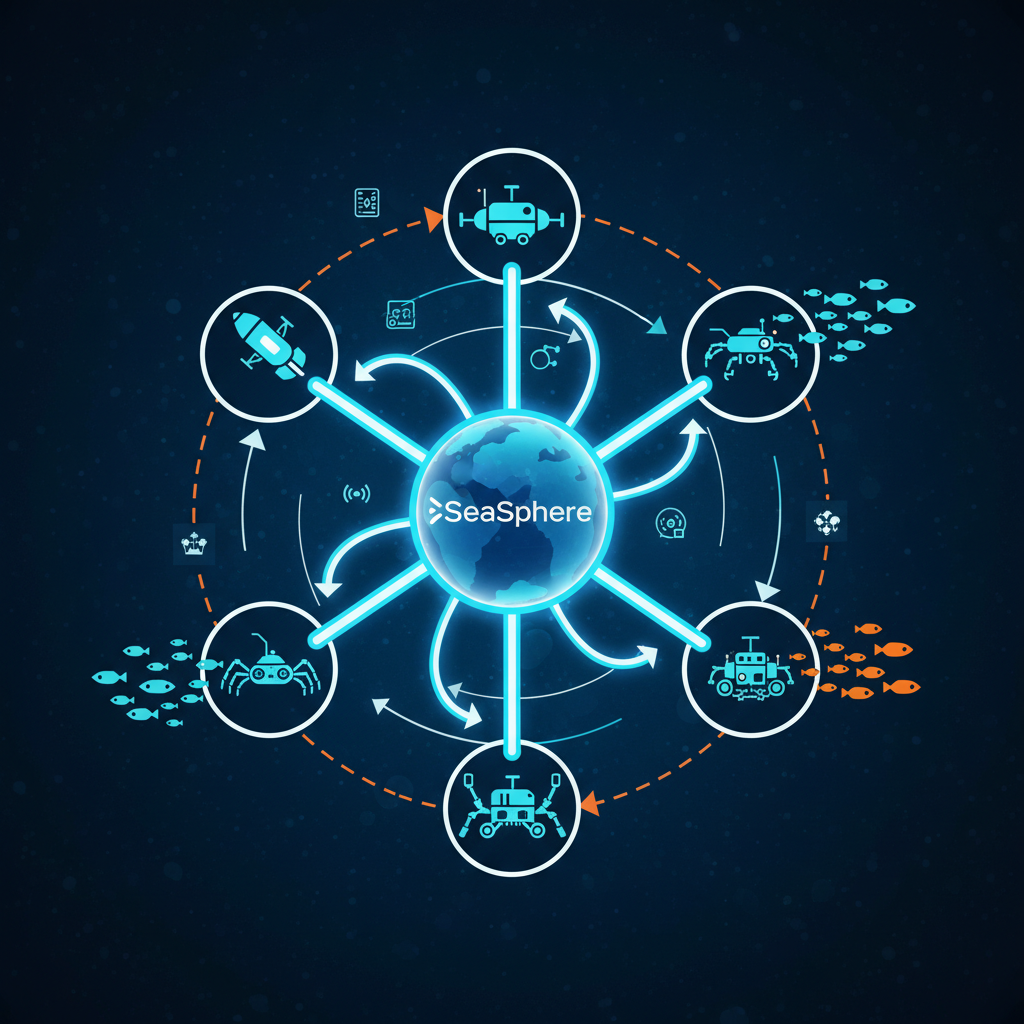 SeaSphere