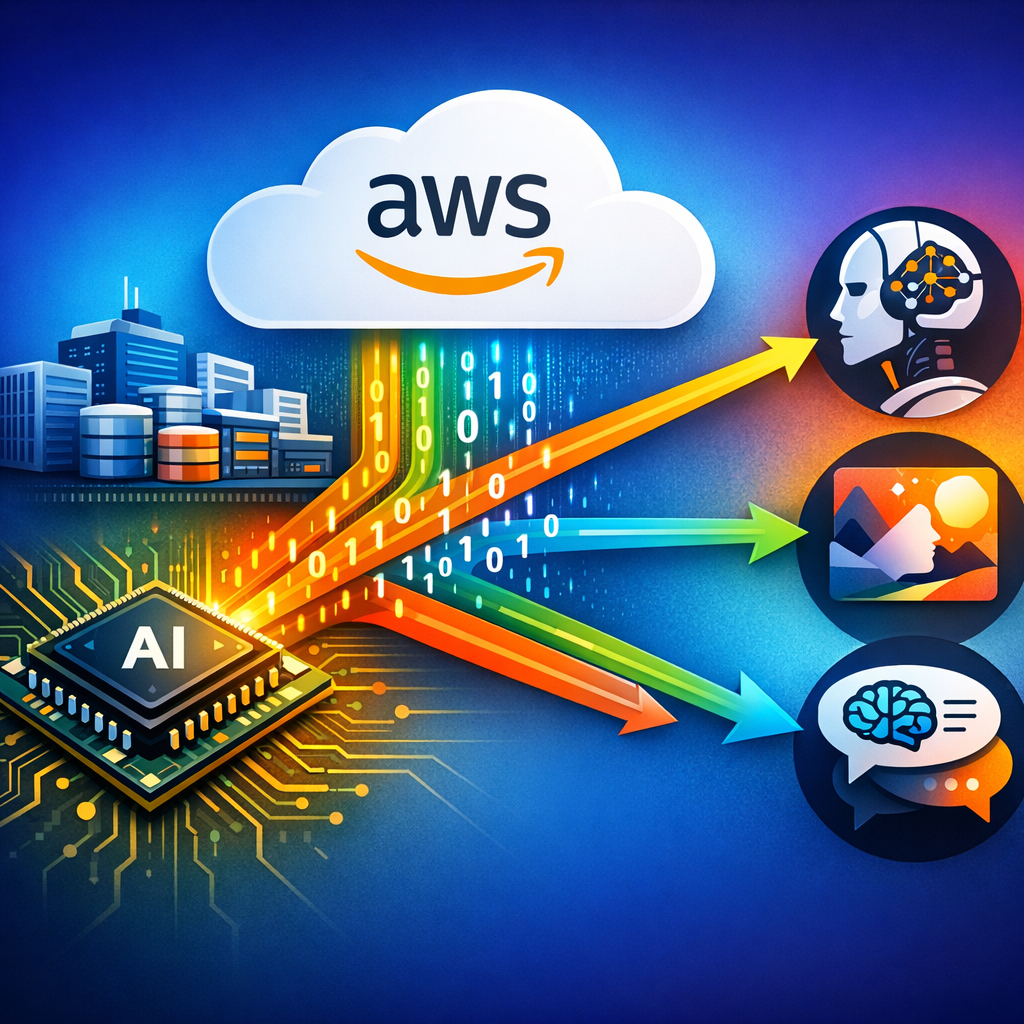 aws

AI