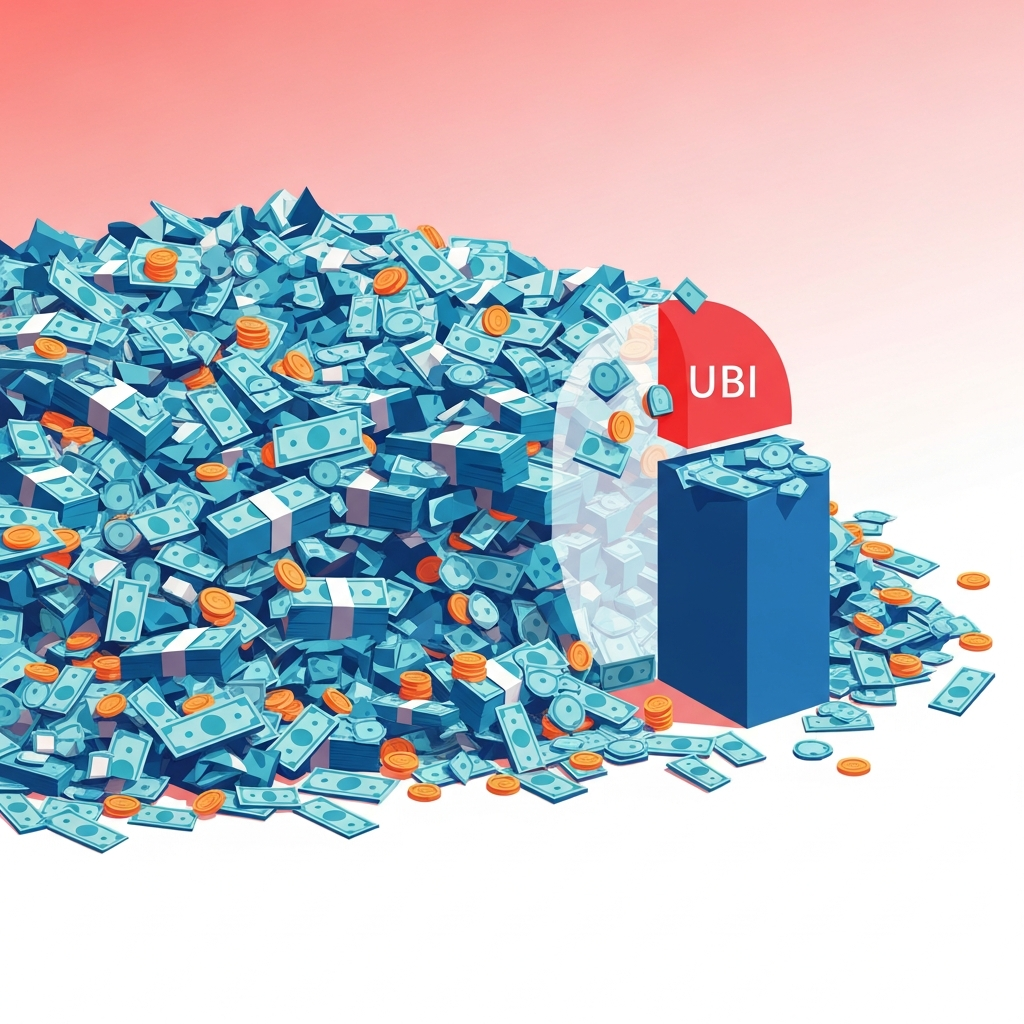 UBI