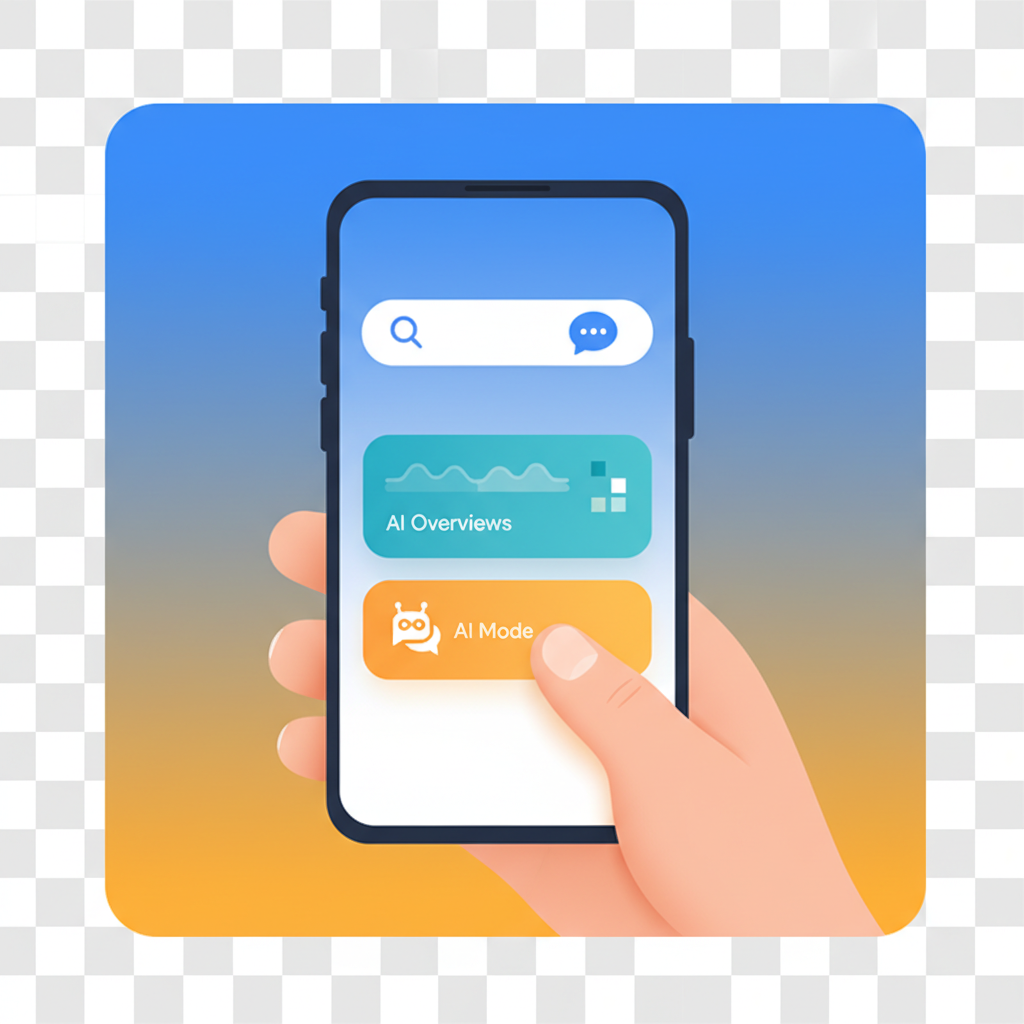 AI Overviews

AI Mode