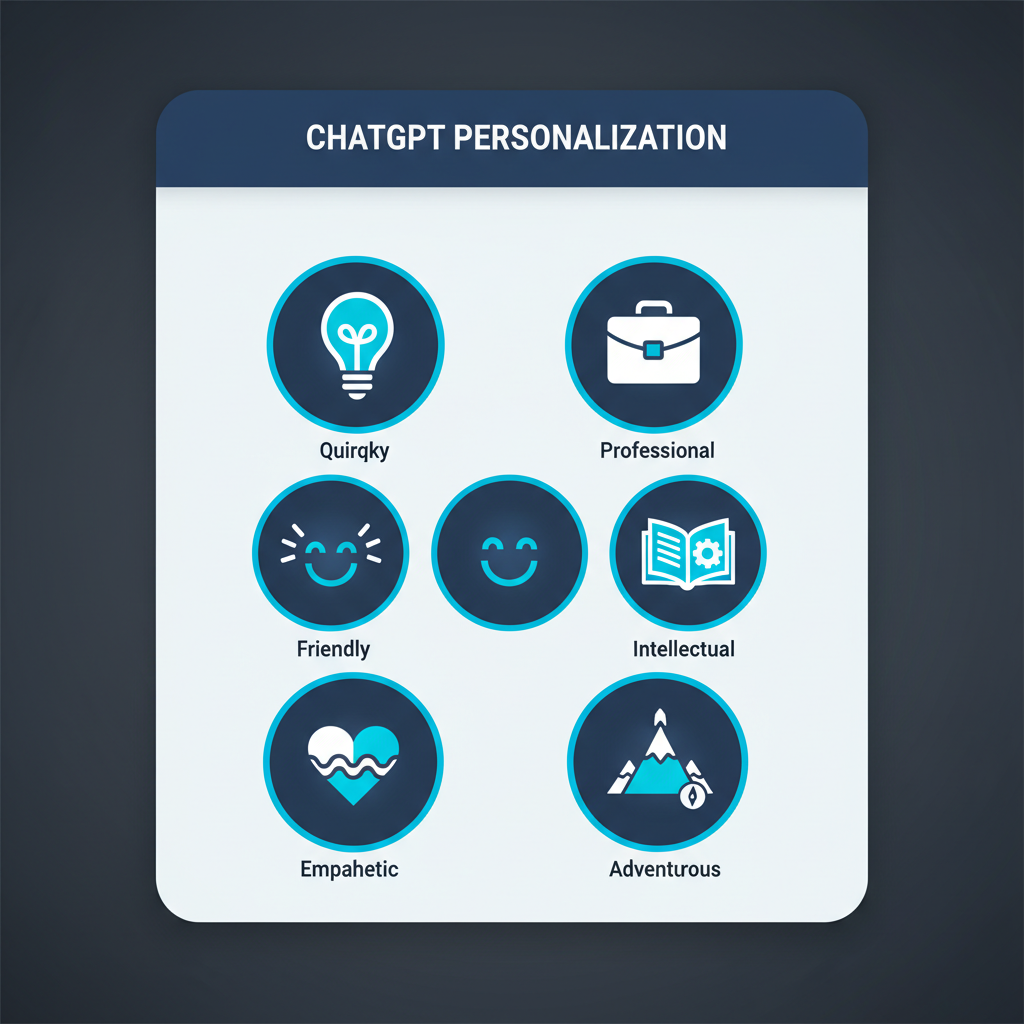 CHATGPT PERSONALIZATION

Quirqky

Professional

Friendly

Intellectual

Empahetic

Adventurous