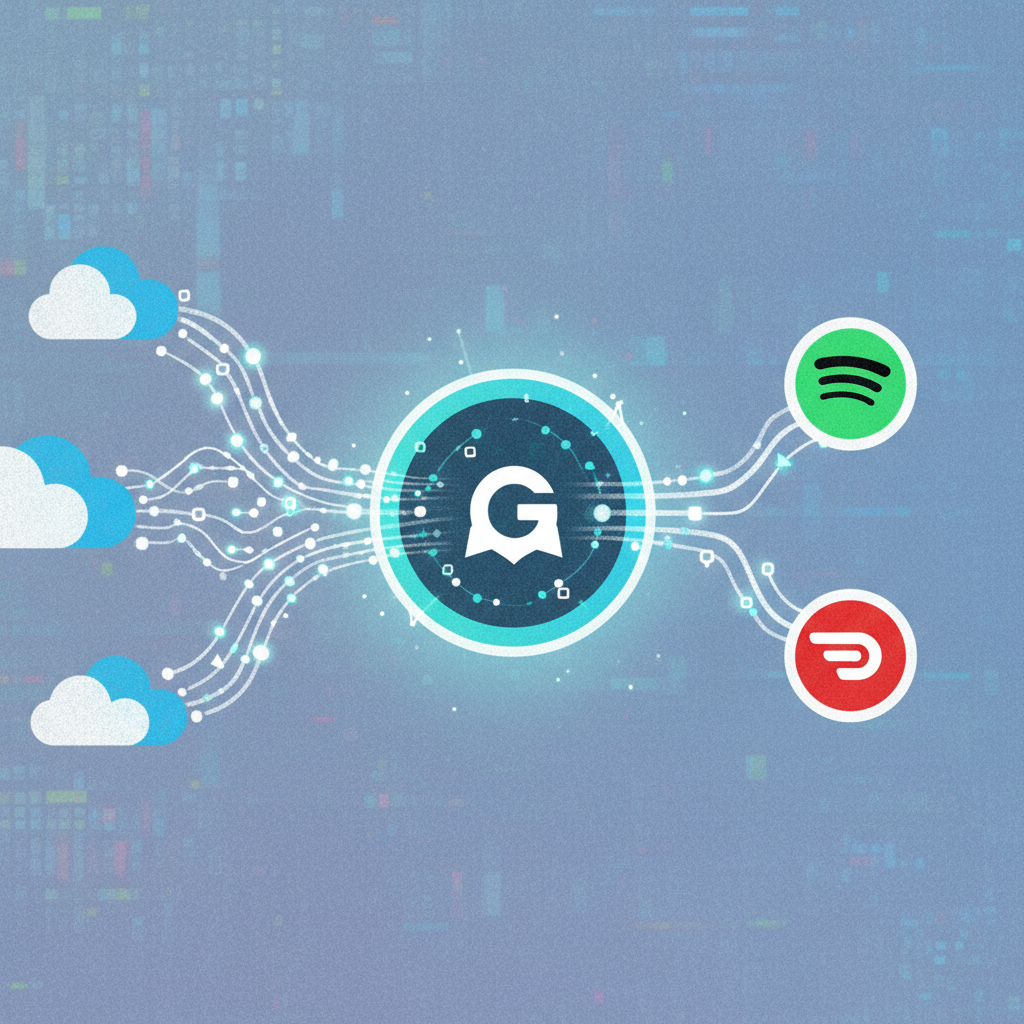 G