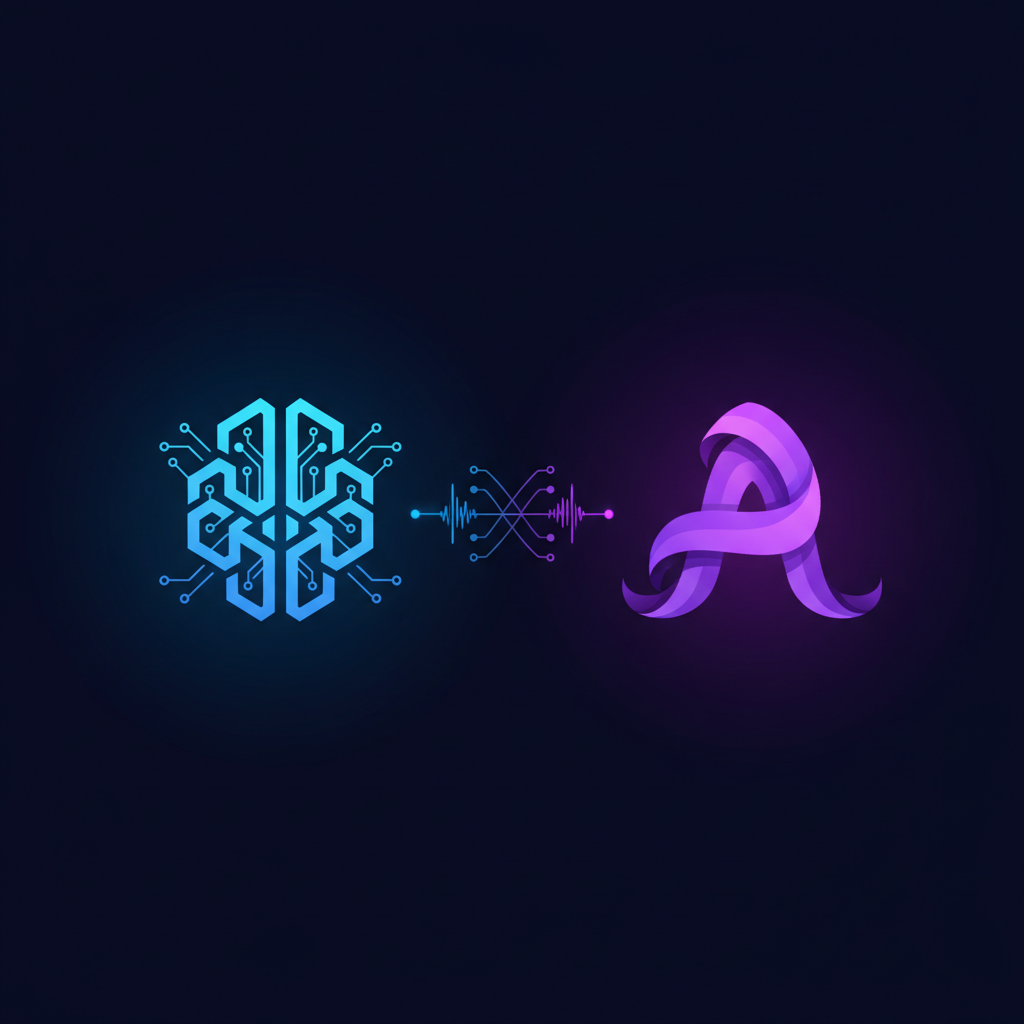 A