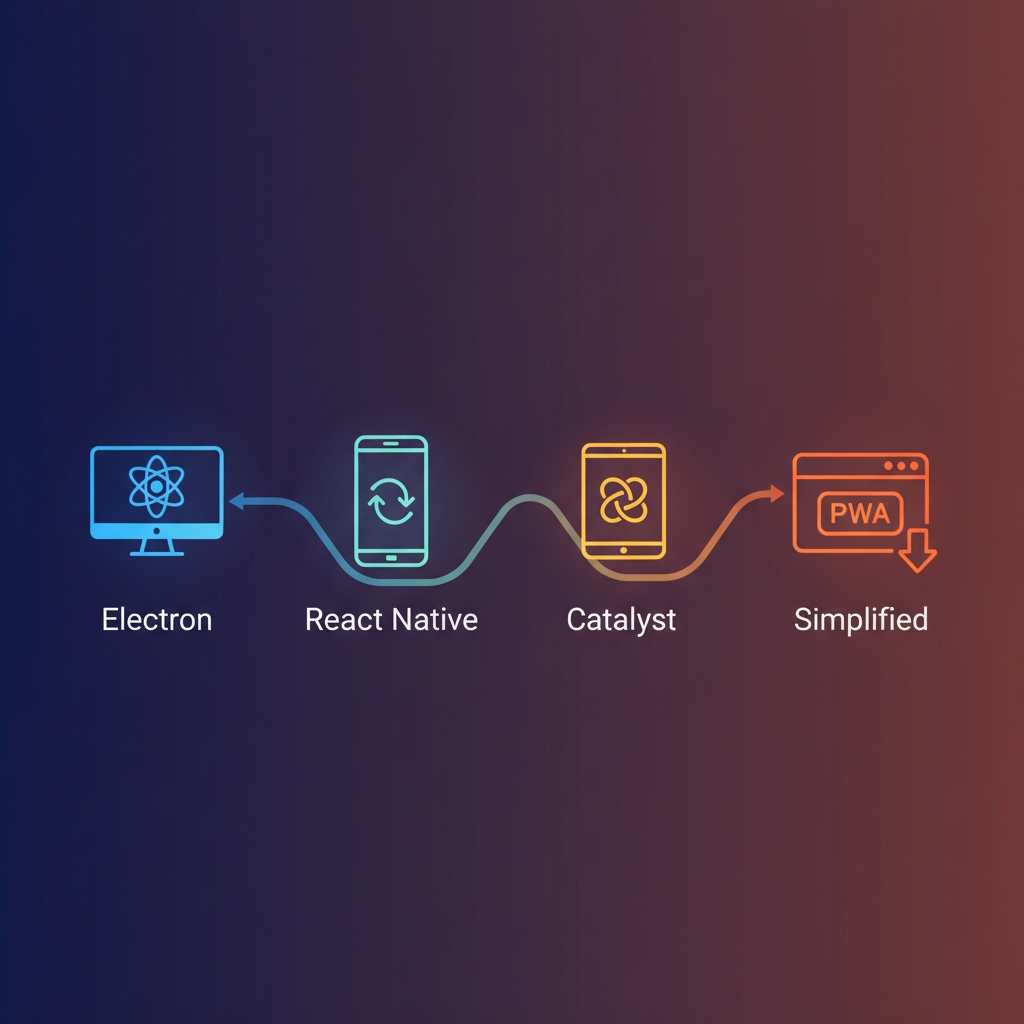 PWA

Electron

React Native

Catalyst

Simplified