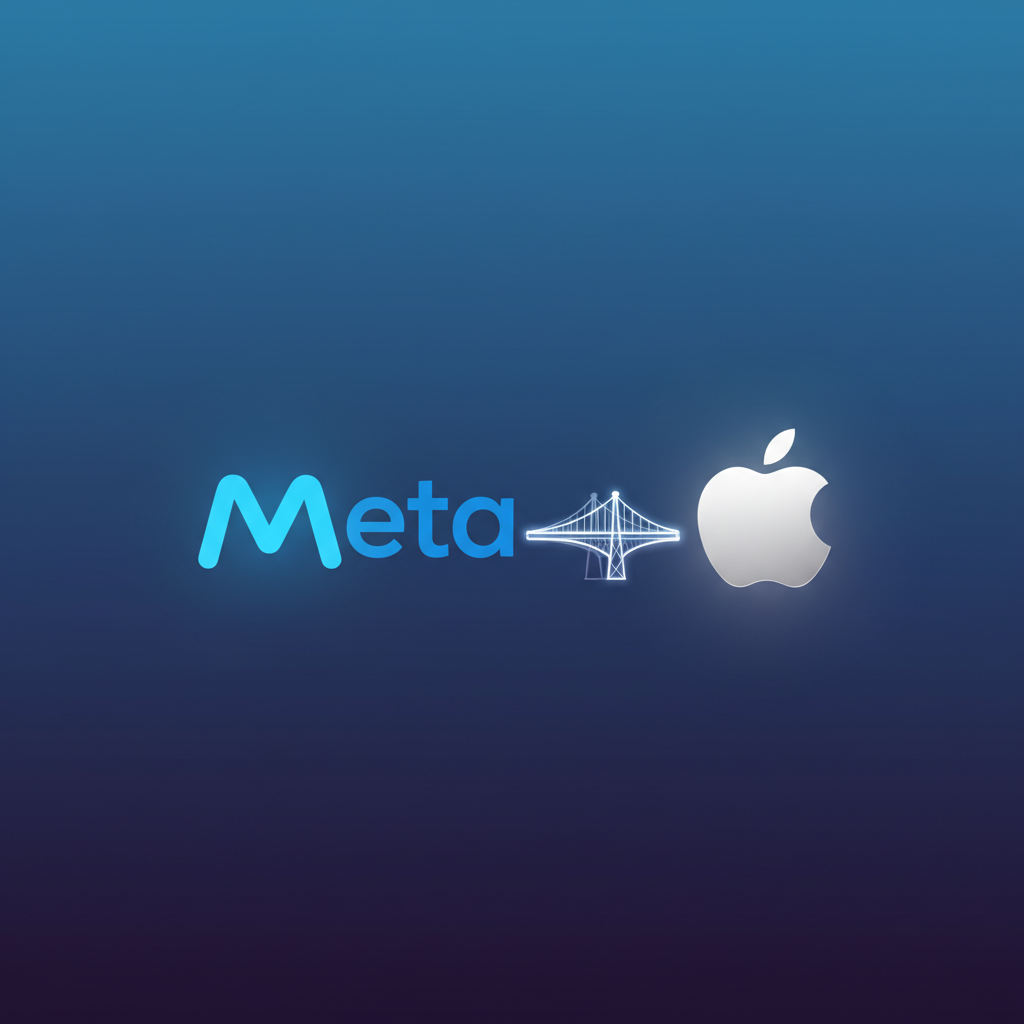 Meta