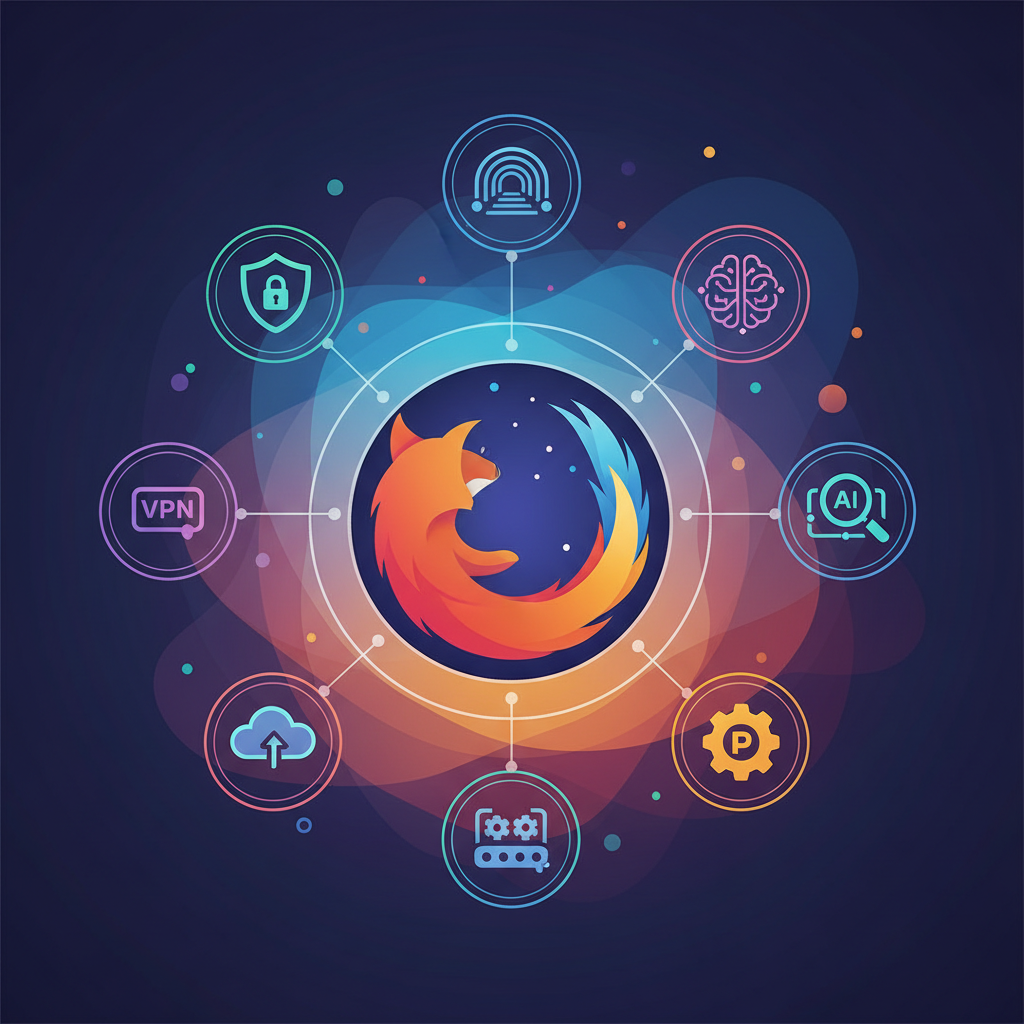 VPN

AI

P