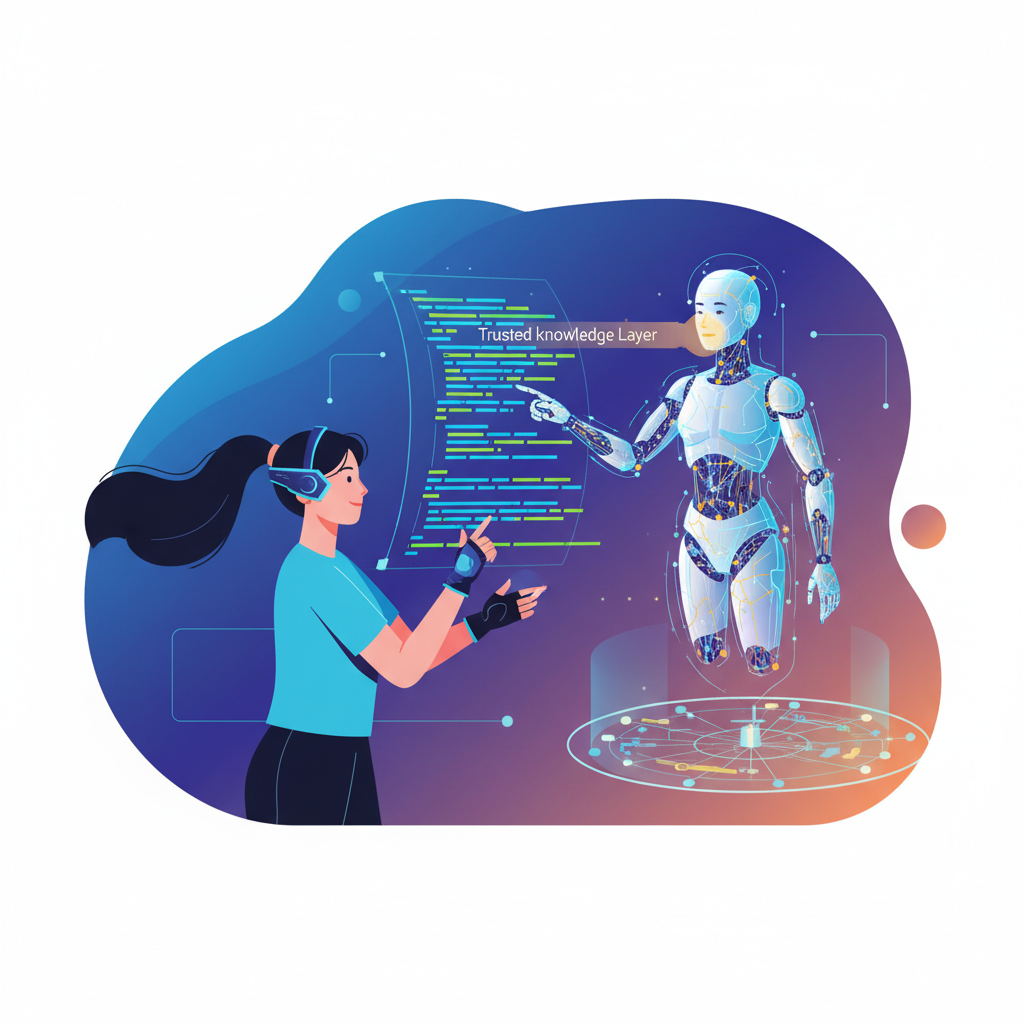 Trusted knowledge Layer