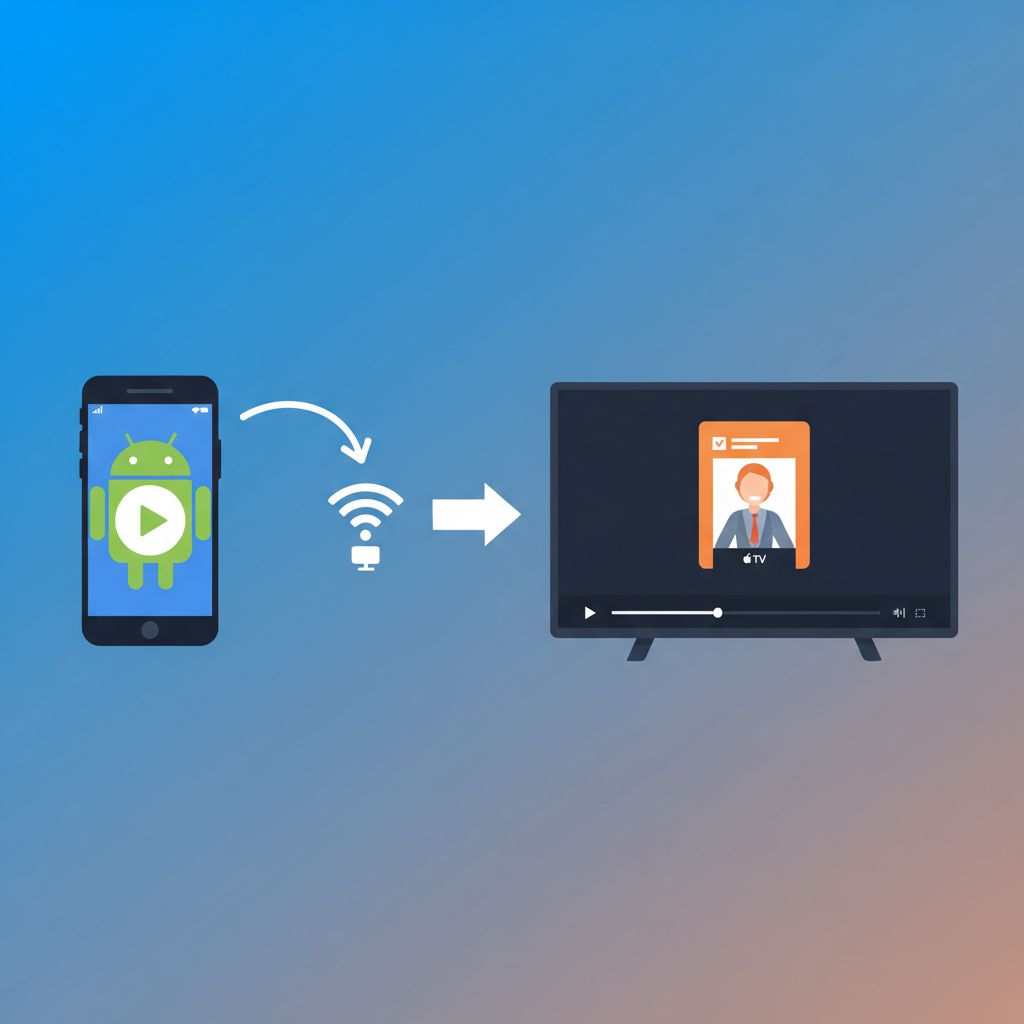 TV