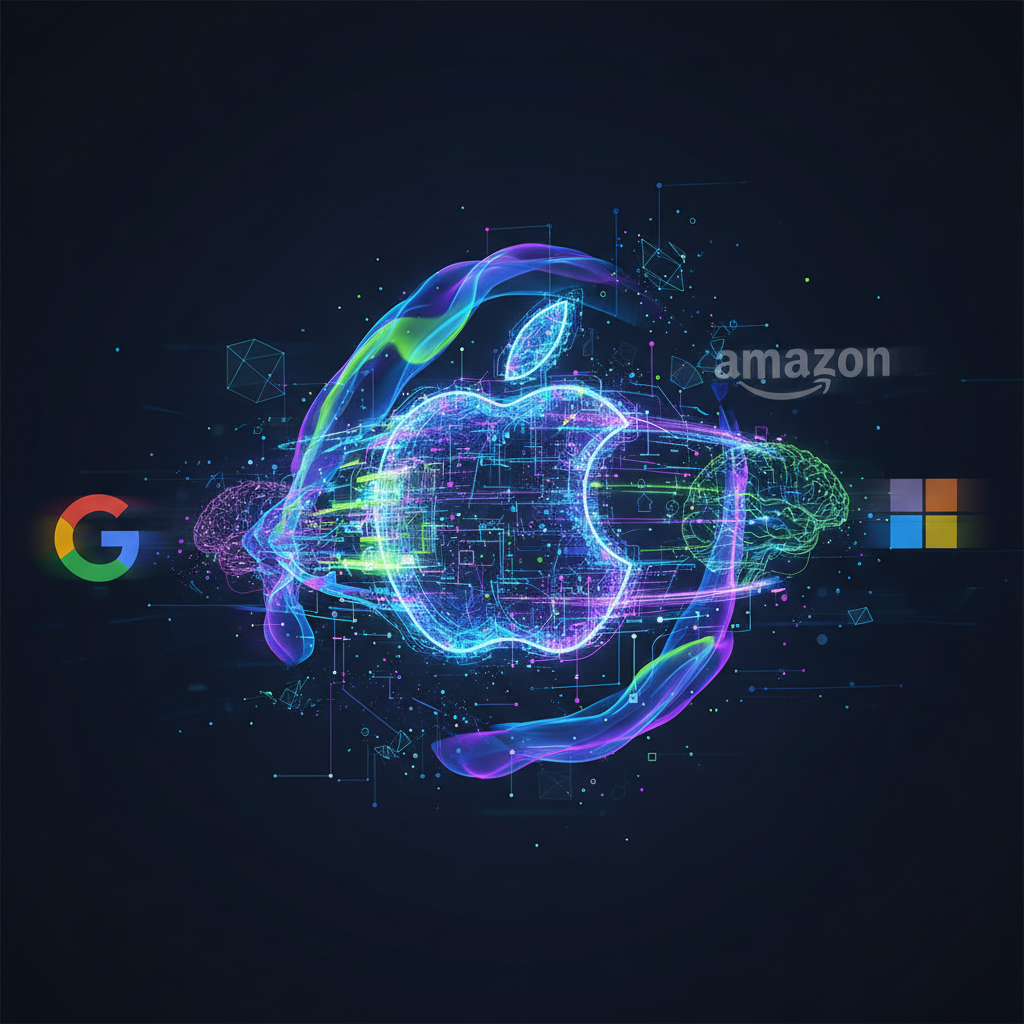 amazon

G