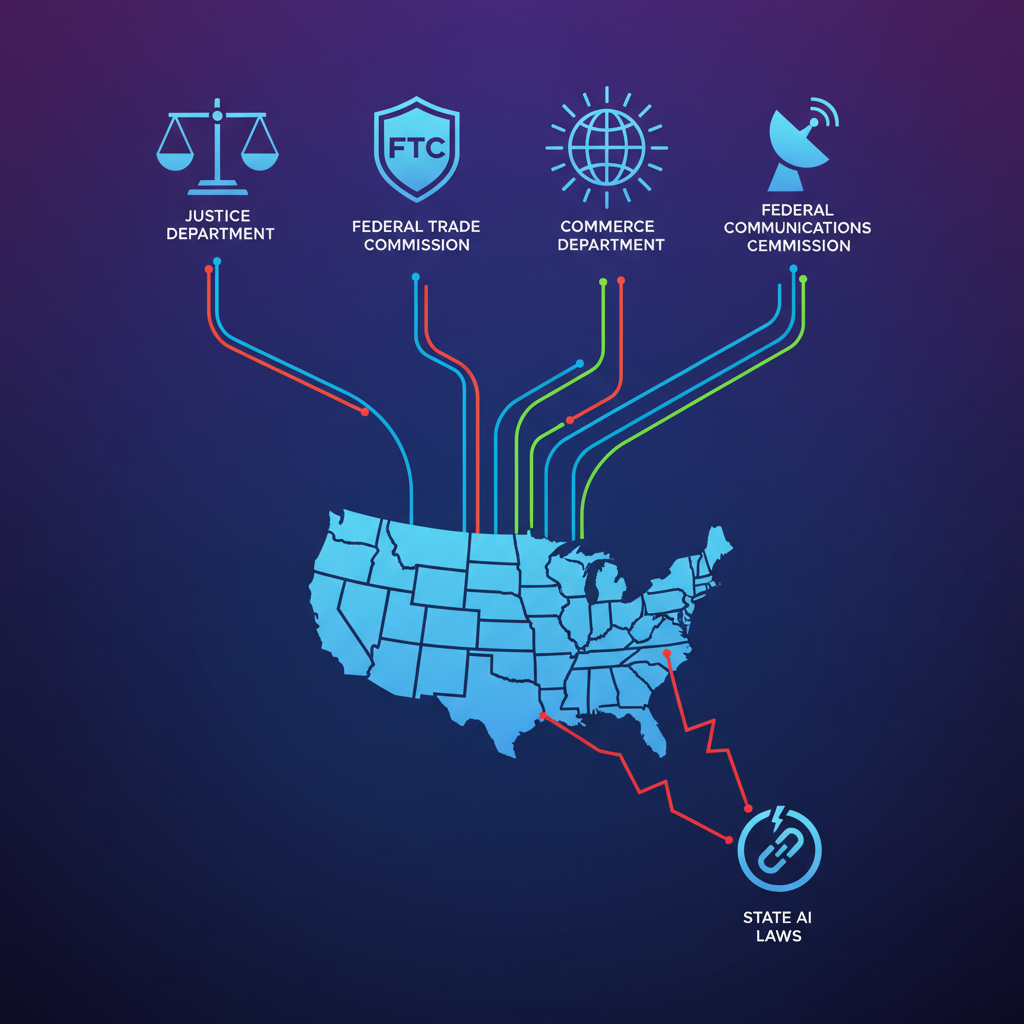 JUSTICE DEPARTMENT

FTC

FEDERAL TRADE COMMISSION

COMMERCE DEPARTMENT

FEDERAL COMMUNICATIONS CEMMISSION

STATE AI LAWS