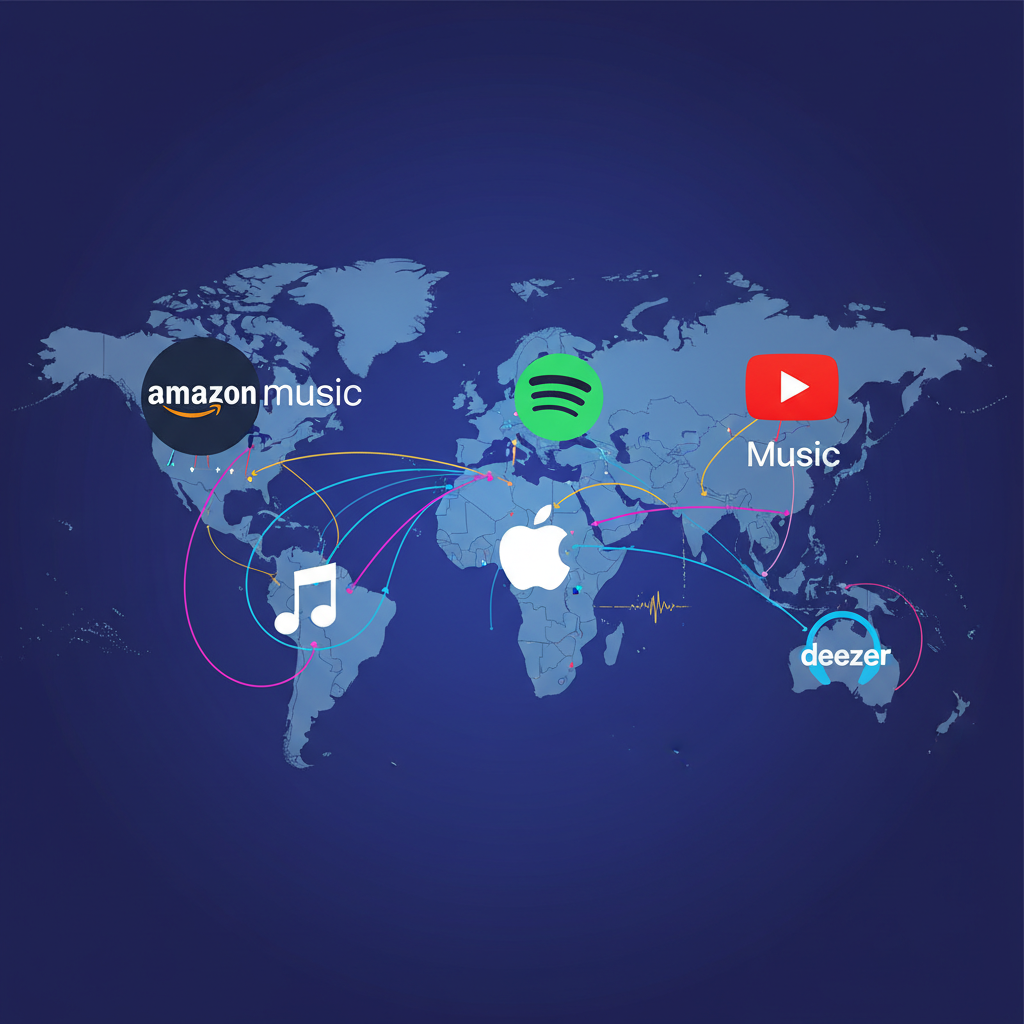 amazon music

Music

deezer