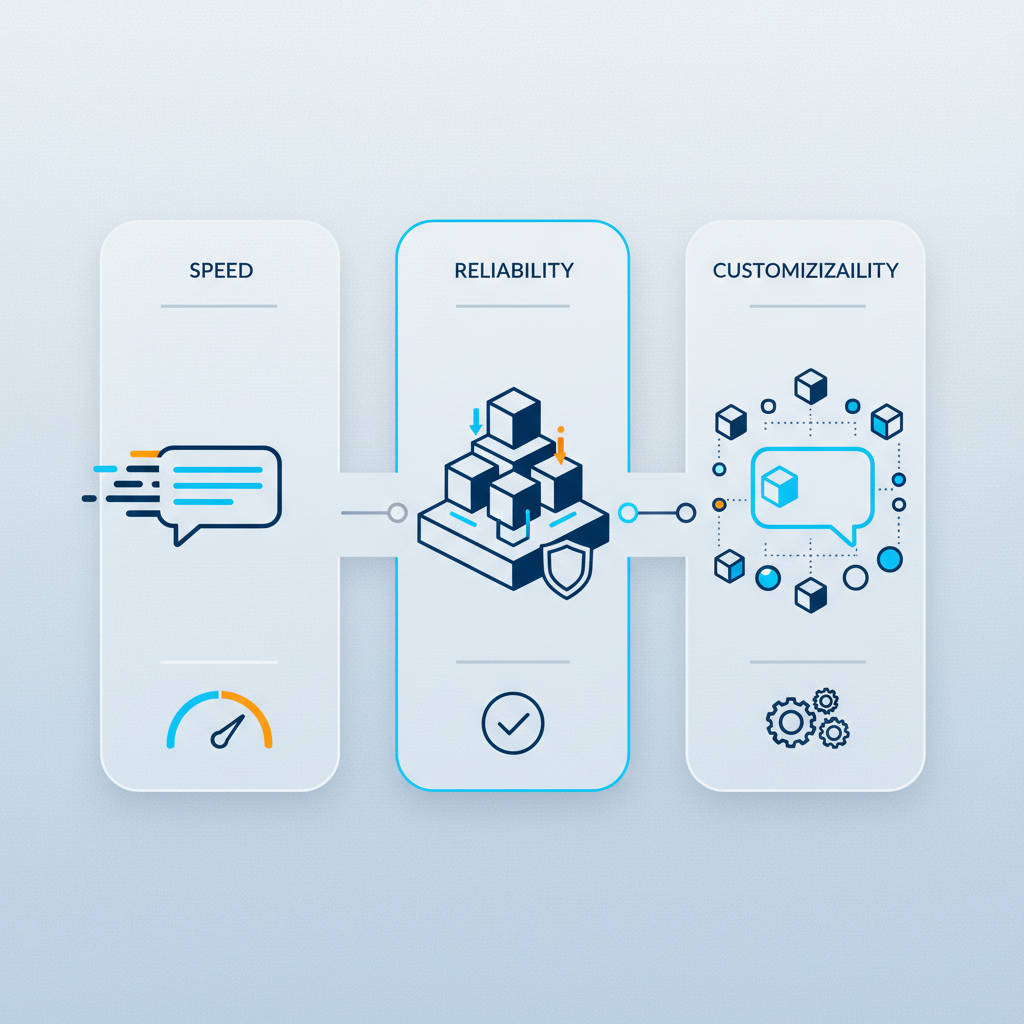 SPEED

RELIABILITY

CUSTOMIZIZAILITY