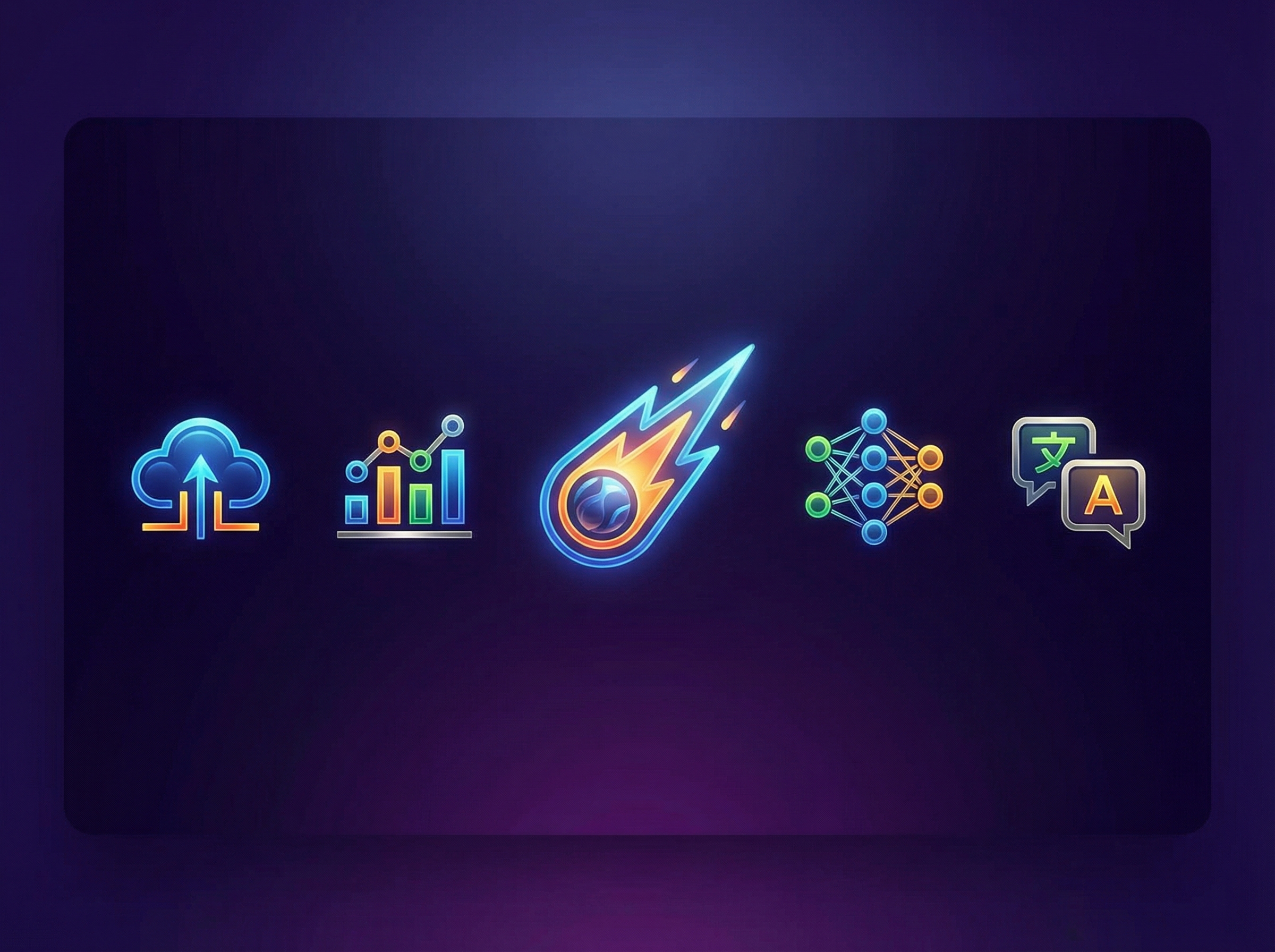 文
A