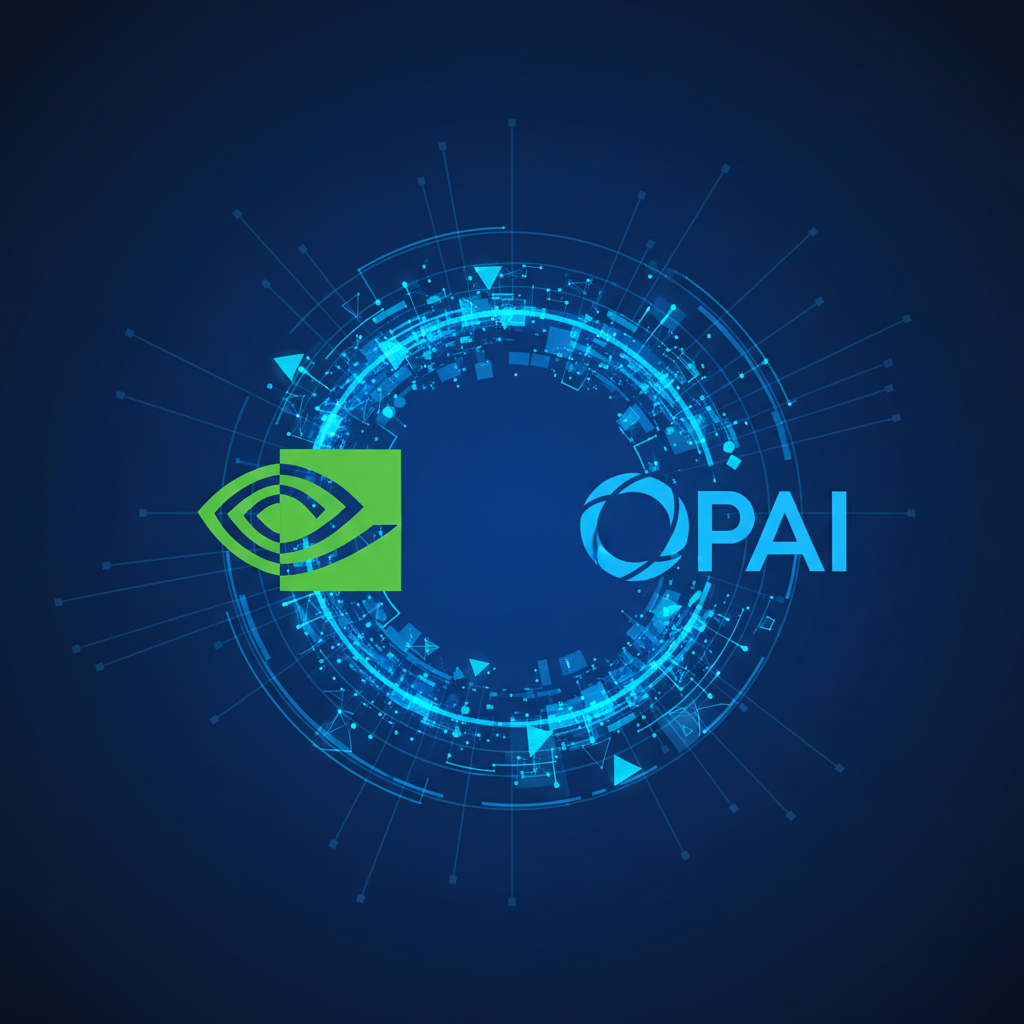 OPAI